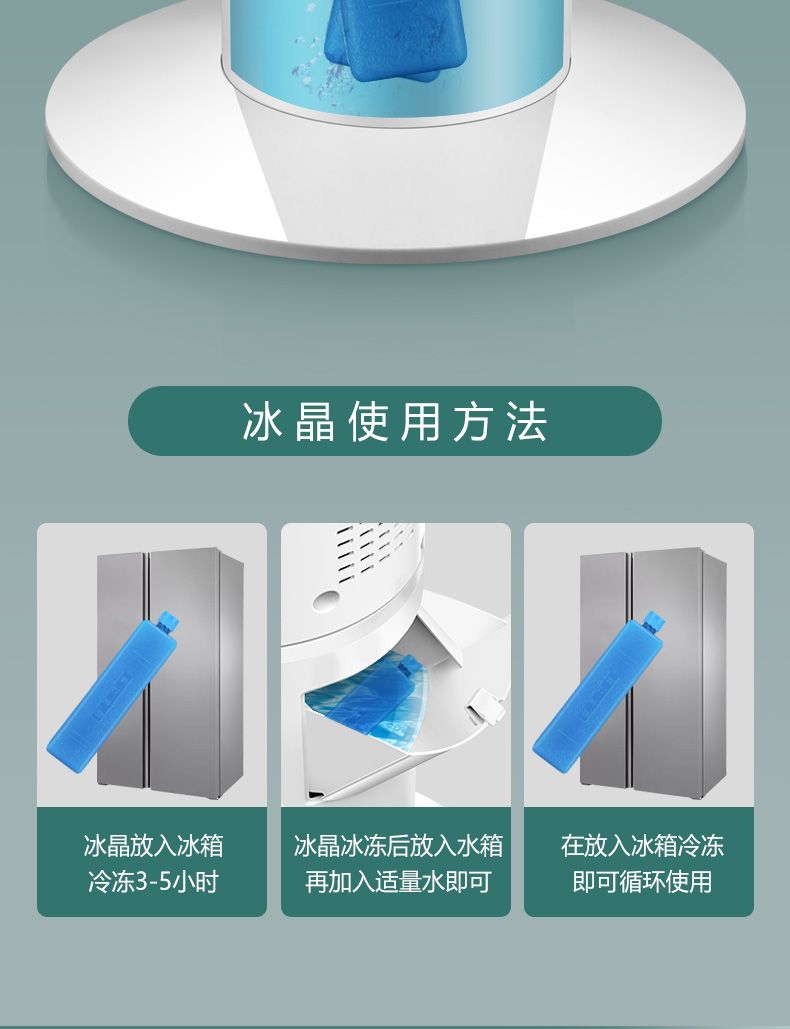 冰晶使用方法

冰晶放入冰箱
冷冻3-5小时

冰晶冰冻后放入水箱
再加入适量水即可

在放入冰箱冷冻
即可循环使用