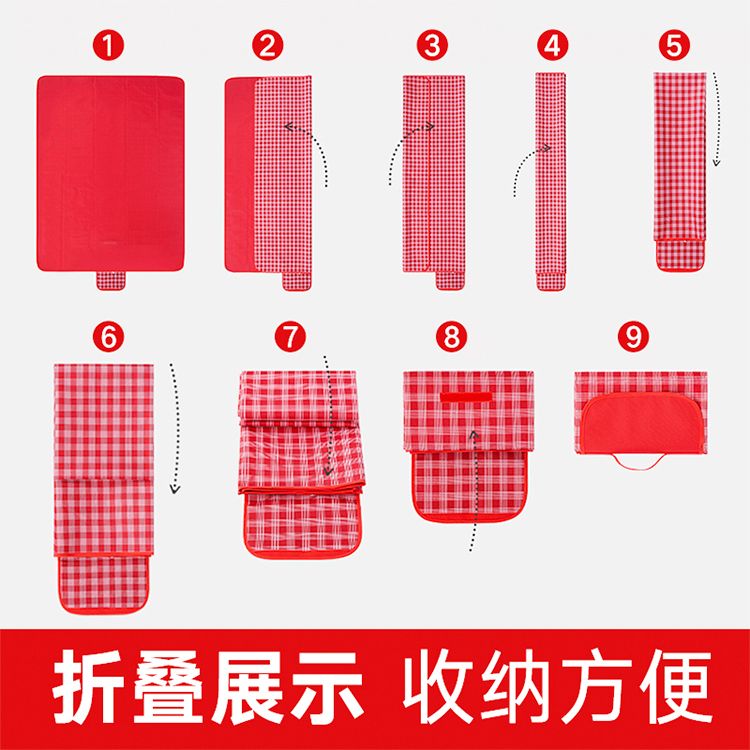 1 2 3 4 5

6 7 8 9

折叠展示 收纳方便