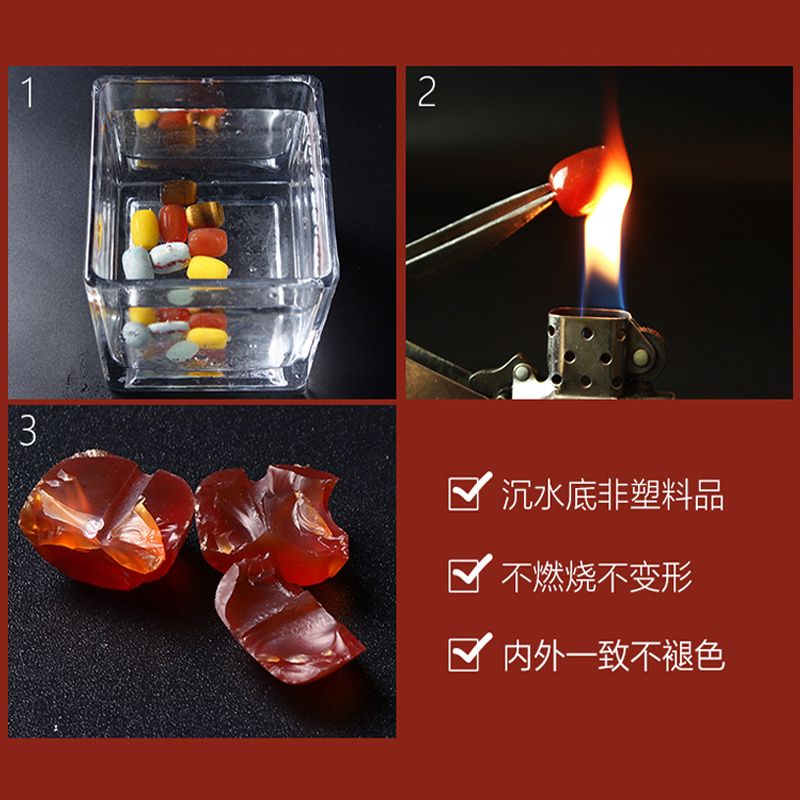 1

2

3

沉水底非塑料品

不燃烧不变形

内外一致不褪色