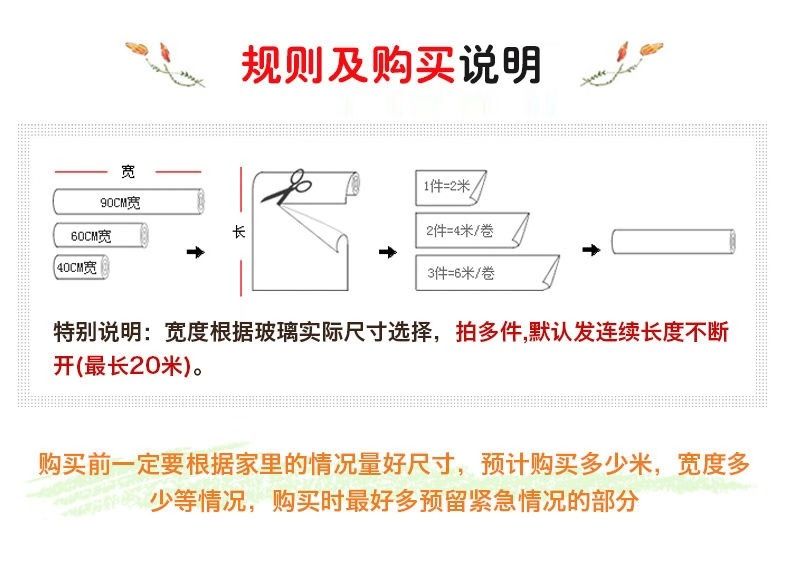 规则及购买说明

宽

90CM宽

60CM宽

40CM宽

长

1件=2米

2件=4米/卷

3件=6米/卷

特别说明：宽度根据玻璃实际尺寸选择，拍多件,默认发连续长度不断开(最长20米)。

购买前一定要根据家里的情况量好尺寸，预计购买多少米，宽度多少等情况，购买时最好多预留紧急情况的部分