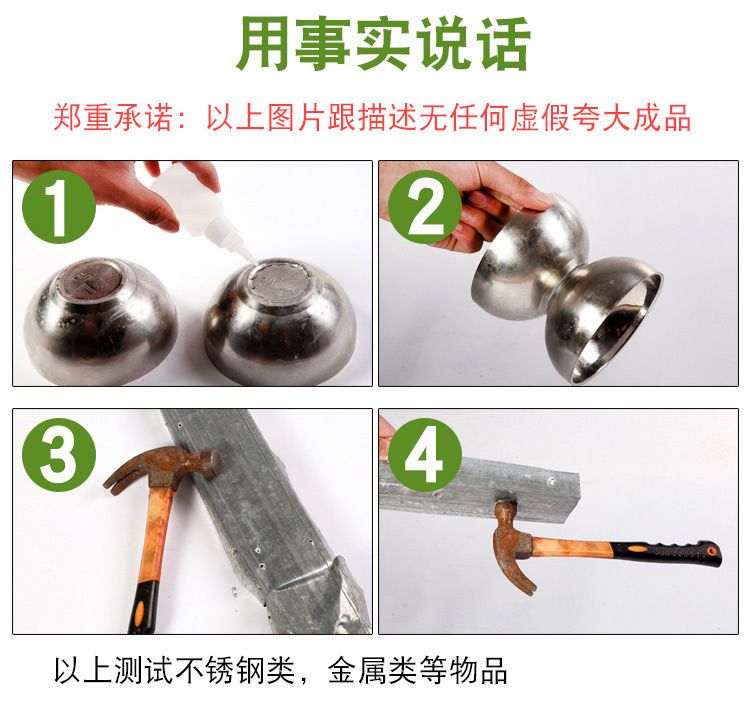 用事实说话

郑重承诺：以上图片跟描述无任何虚假夸大成品

1

2

3

4

以上测试不锈钢类，金属类等物品