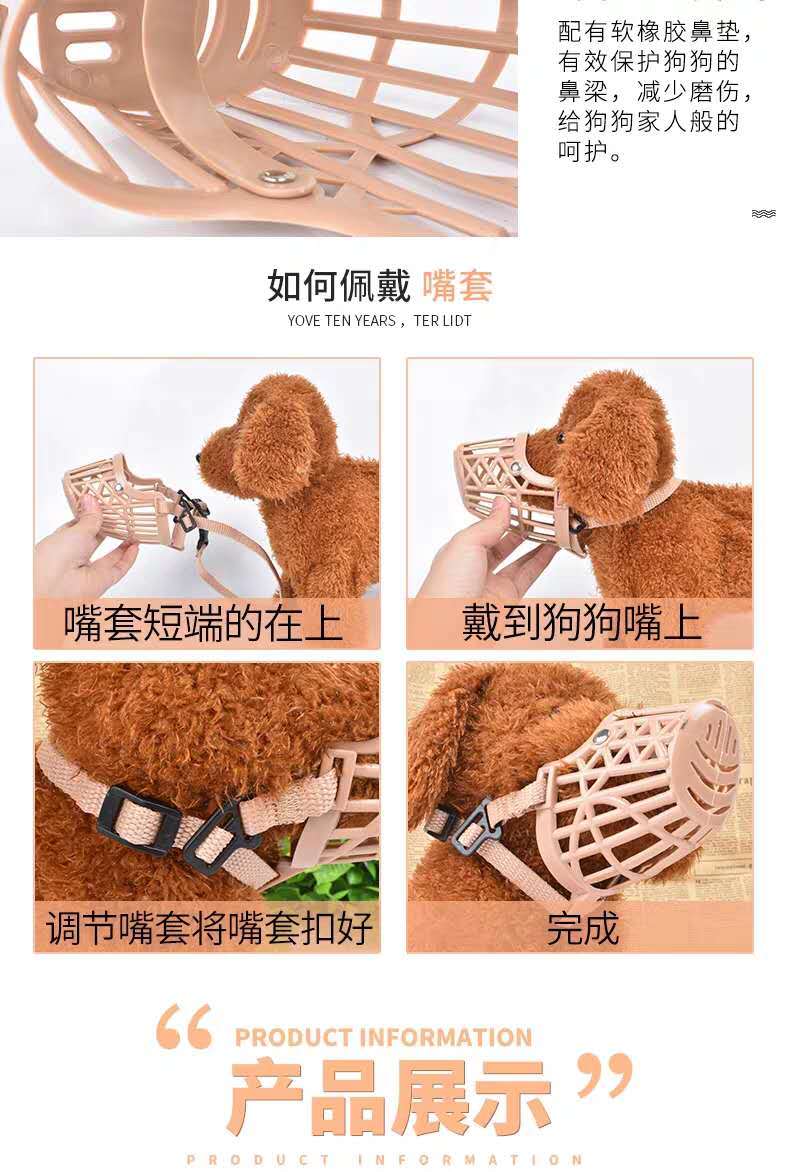 配有软橡胶鼻垫，有效保护狗狗的鼻梁，减少磨伤，给狗狗家人般的呵护。

如何佩戴 嘴套

YOVE TEN YEARS，TER LIDT

嘴套短端的在上

戴到狗狗嘴上

调节嘴套将嘴套扣好

完成

“ PRODUCT INFORMATION

产品展示 ”

PRODUCT INFORMATION