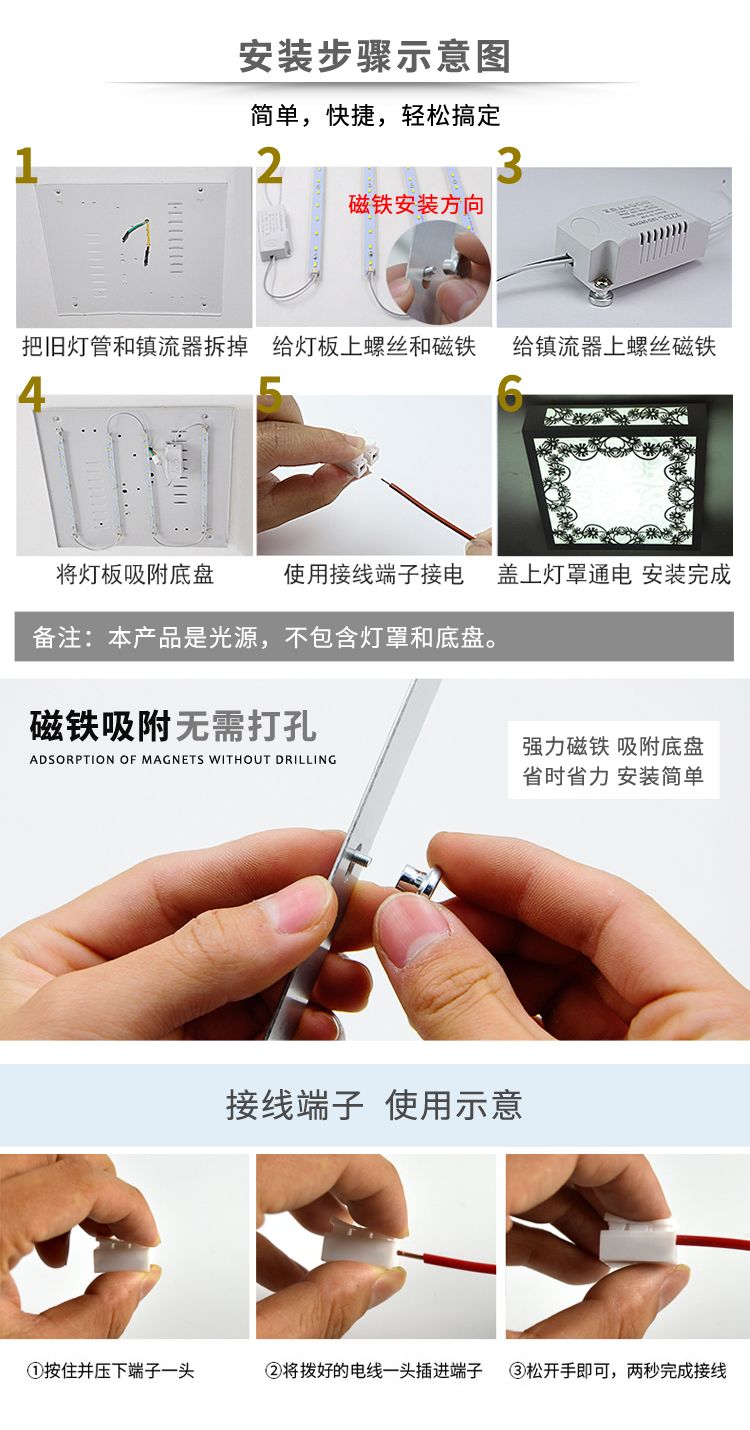 安装步骤示意图

简单，快捷，轻松搞定

1
把旧灯管和镇流器拆掉

2
磁铁安装方向
给灯板上螺丝和磁铁

3
给镇流器上螺丝磁铁

4
将灯板吸附底盘

5
使用接线端子接电

6
盖上灯罩通电 安装完成

备注：本产品是光源，不包含灯罩和底盘。

磁铁吸附无需打孔
ADSORPTION OF MAGNETS WITHOUT DRILLING

强力磁铁 吸附底盘
省时省力 安装简单

接线端子 使用示意

①按住并压下端子一头

②将拨好的电线一头插进端子

③松开手即可，两秒完成接线