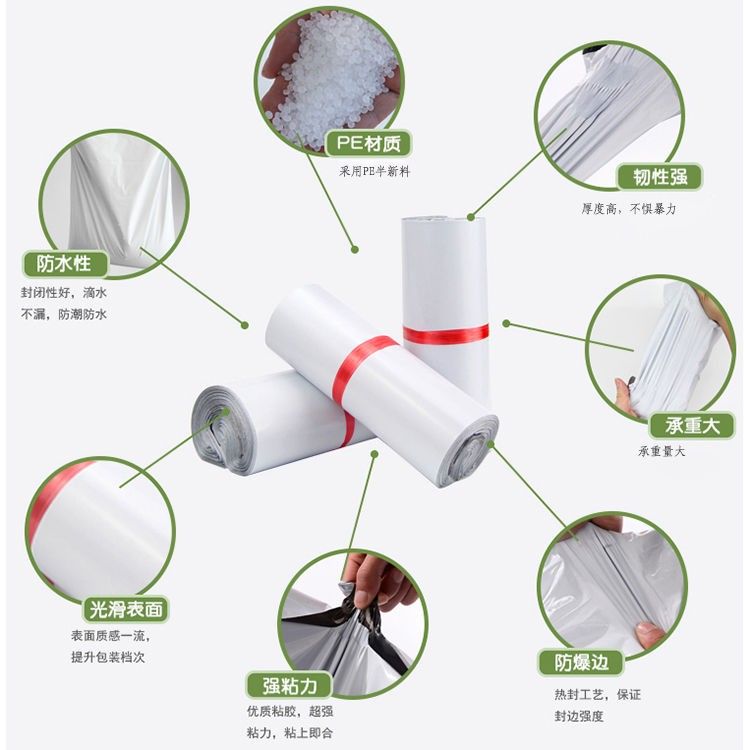 PE材质
采用PE半新料

韧性强
厚度高，不惧暴力

防水性
封闭性好，滴水不漏，防潮防水

承重大
承重量大

光滑表面
表面质感一流，提升包装档次

强粘力
优质粘胶，超强粘力，粘上即合

防爆边
热封工艺，保证封边强度