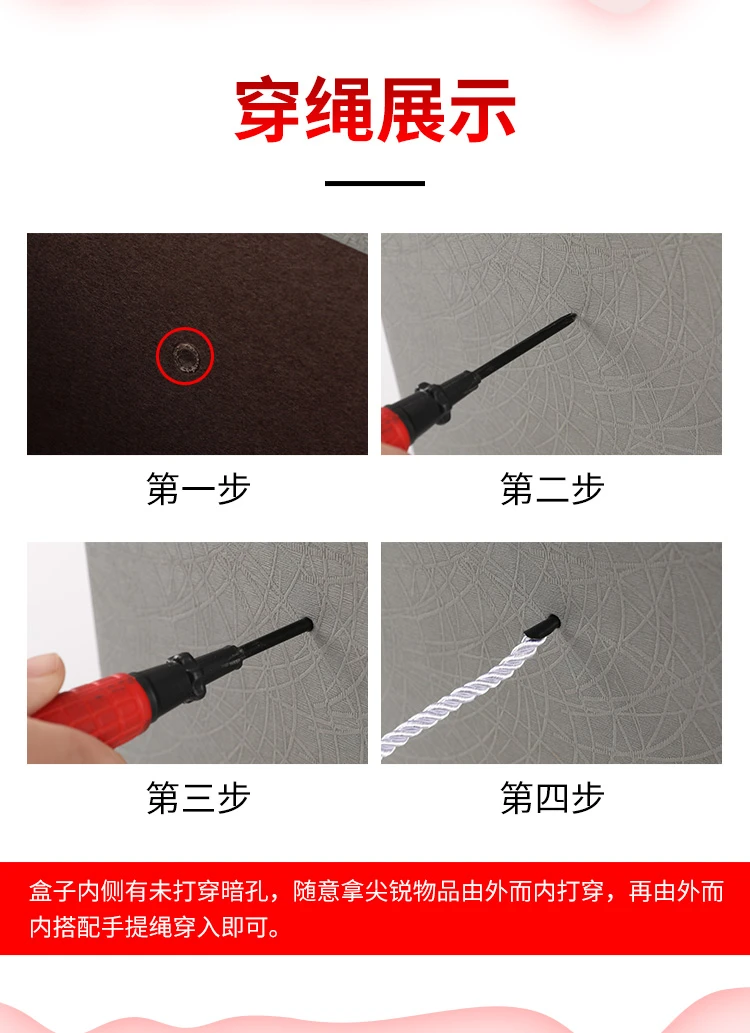 穿绳展示

第一步

第二步

第三步

第四步

盒子内侧有未打穿暗孔，随意拿尖锐物品由外而内打穿，再由外而内搭配手提绳穿入即可。