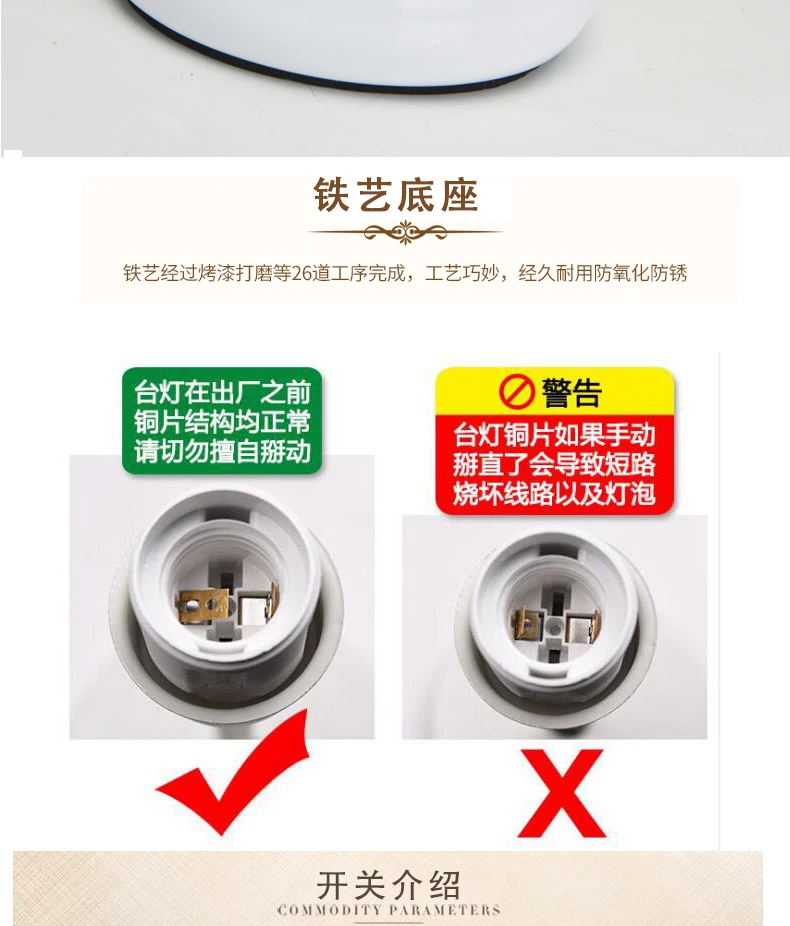 铁艺底座

铁艺经过烤漆打磨等26道工序完成，工艺巧妙，经久耐用防氧化防锈

台灯在出厂之前
铜片结构均正常
请切勿擅自掰动

警告
台灯铜片如果手动
掰直了会导致短路
烧坏线路以及灯泡

开关介绍
COMMODITY PARAMETERS