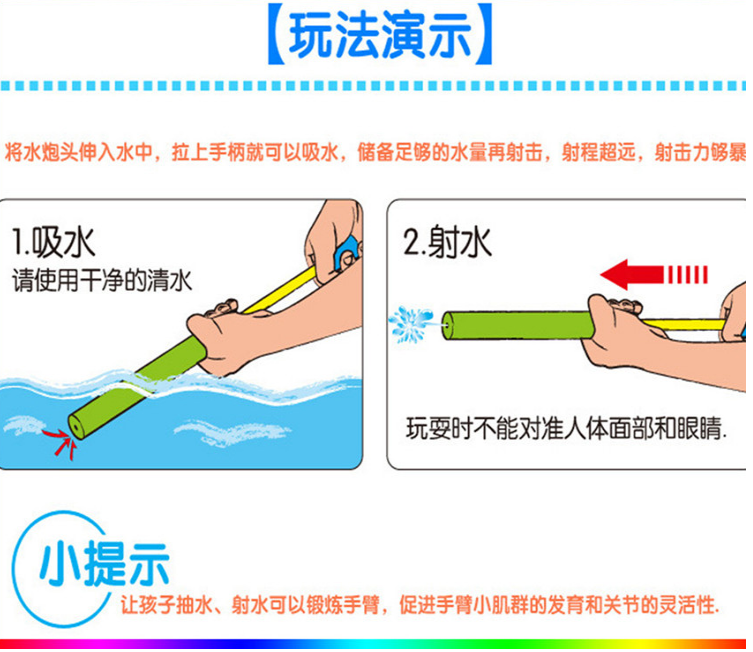 【玩法演示】

将水炮头伸入水中，拉上手柄就可以吸水，储备足够的水量再射击，射程超远，射击力够暴

1.吸水
请使用干净的清水

2.射水

玩耍时不能对准人体面部和眼睛.

小提示
让孩子抽水、射水可以锻炼手臂，促进手臂小肌群的发育和关节的灵活性.