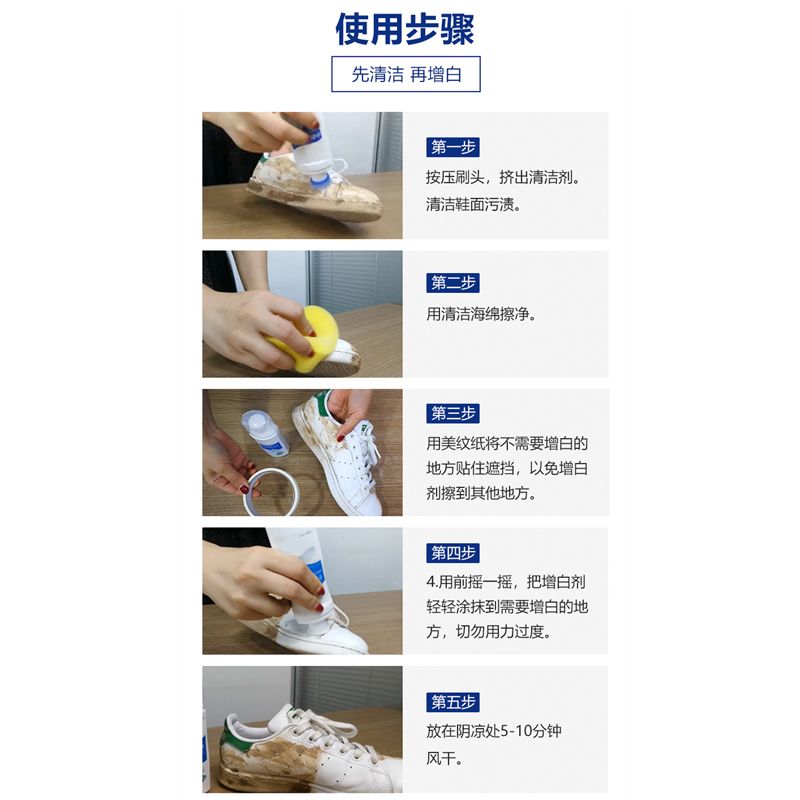 使用步骤

先清洁 再增白

第一步

按压刷头，挤出清洁剂。清洁鞋面污渍。

第二步

用清洁海绵擦净。

第三步

用美纹纸将不需要增白的地方贴住遮挡，以免增白剂擦到其他地方。

第四步

4.用前摇一摇，把增白剂轻轻涂抹到需要增白的地方，切勿用力过度。

第五步

放在阴凉处5-10分钟风干。