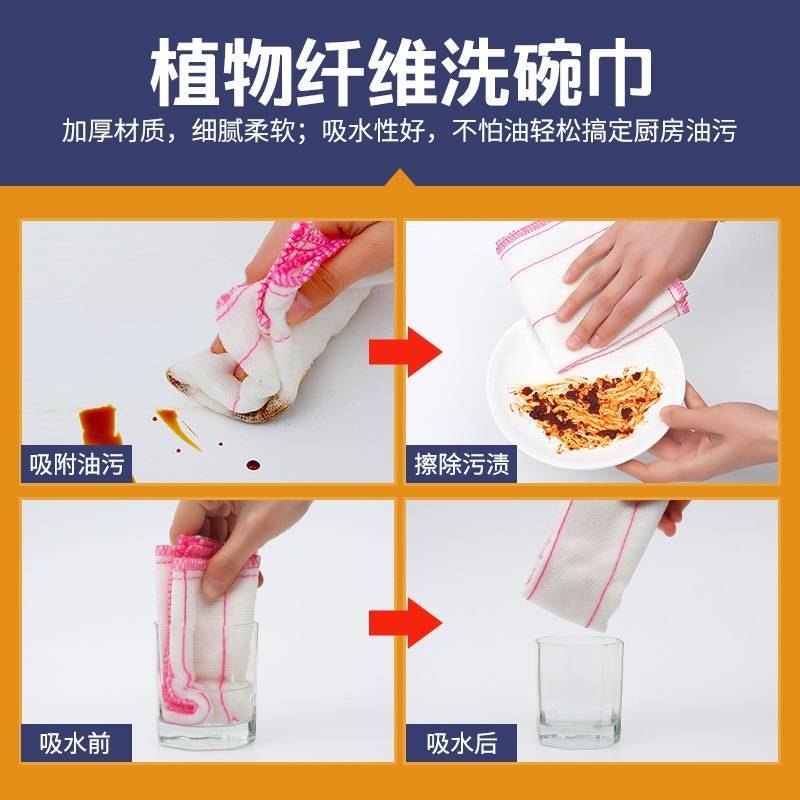 植物纤维洗碗巾

加厚材质，细腻柔软；吸水性好，不怕油轻松搞定厨房油污

吸附油污

擦除污渍

吸水前

吸水后