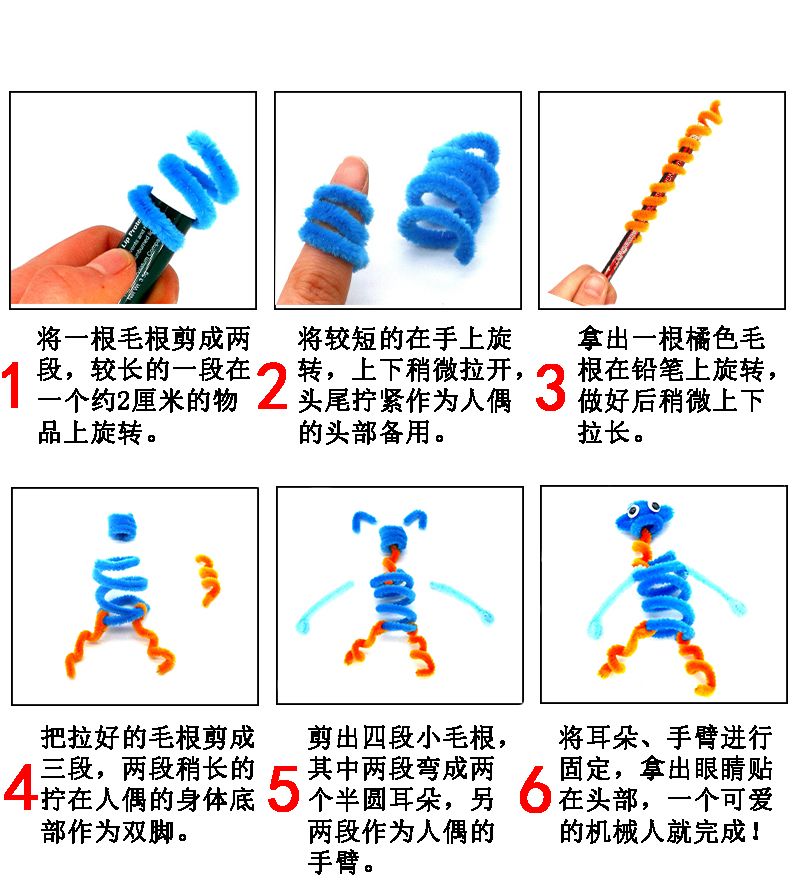 Lip Prote

1 将一根毛根剪成两段，较长的一段在一个约2厘米的物品上旋转。

2 将较短的在手上旋转，上下稍微拉开，头尾拧紧作为人偶的头部备用。

3 拿出一根橘色毛根在铅笔上旋转，做好后稍微上下拉长。

4 把拉好的毛根剪成三段，两段稍长的拧在人偶的身体底部作为双脚。

5 剪出四段小毛根，其中两段弯成两个半圆耳朵，另两段作为人偶的手臂。

6 将耳朵、手臂进行固定，拿出眼睛贴在头部，一个可爱的机械人就完成！