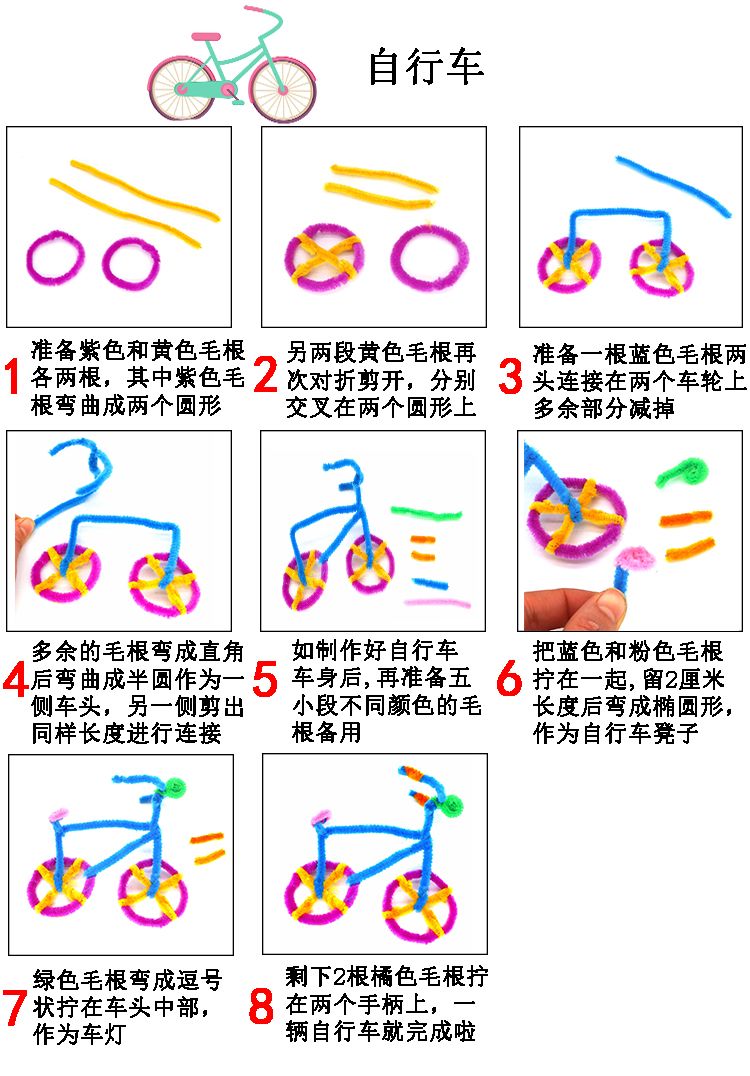 自行车

1 准备紫色和黄色毛根各两根，其中紫色毛根弯曲成两个圆形

2 另两段黄色毛根再次对折剪开，分别交叉在两个圆形上

3 准备一根蓝色毛根两头连接在两个车轮上多余部分减掉

4 多余的毛根弯成直角后弯曲成半圆作为一侧车头，另一侧剪出同样长度进行连接

5 如制作好自行车车身后，再准备五小段不同颜色的毛根备用

6 把蓝色和粉色毛根拧在一起，留2厘米长度后弯成椭圆形，作为自行车凳子

7 绿色毛根弯成逗号状拧在车头中部，作为车灯

8 剩下2根橘色毛根拧在两个手柄上，一辆自行车就完成啦