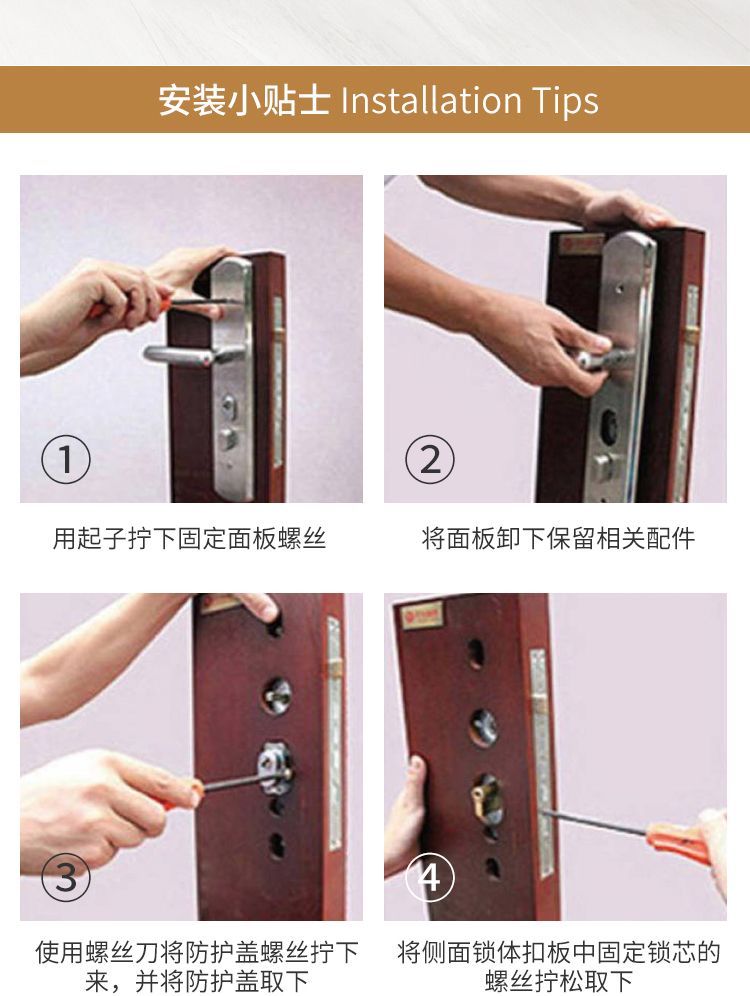 安装小贴士 Installation Tips

①

用起子拧下固定面板螺丝

②

将面板卸下保留相关配件

③

使用螺丝刀将防护盖螺丝拧下来，并将防护盖取下

④

将侧面锁体扣板中固定锁芯的螺丝拧松取下