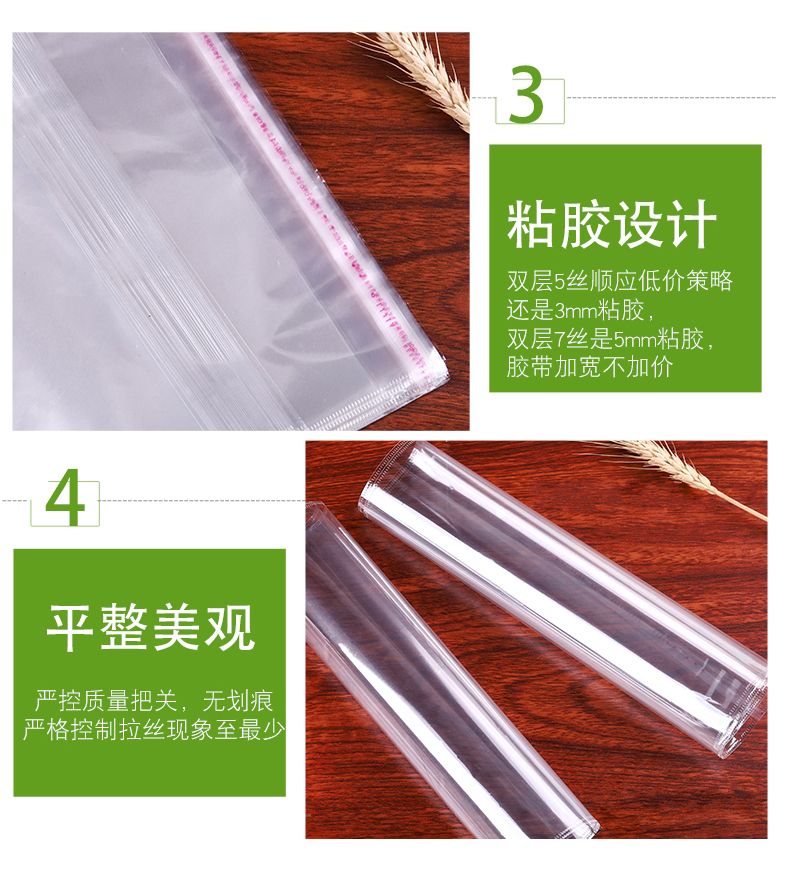 3

粘胶设计

双层5丝顺应低价策略
还是3mm粘胶，
双层7丝是5mm粘胶，
胶带加宽不加价

4

平整美观

严控质量把关，无划痕
严格控制拉丝现象至最少