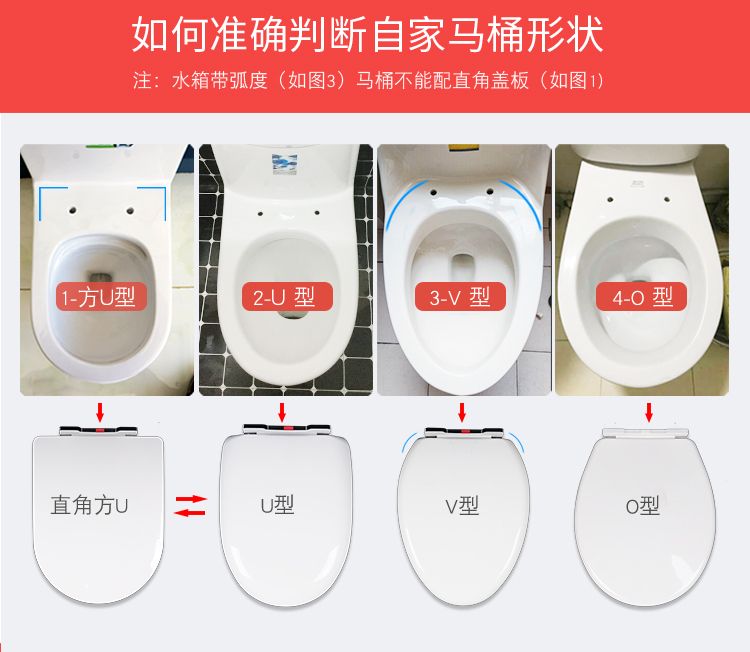 如何准确判断自家马桶形状

注：水箱带弧度（如图3）马桶不能配直角盖板（如图1）

1-方U型

2-U 型

3-V 型

4-O 型

直角方U

U型

V型

O型