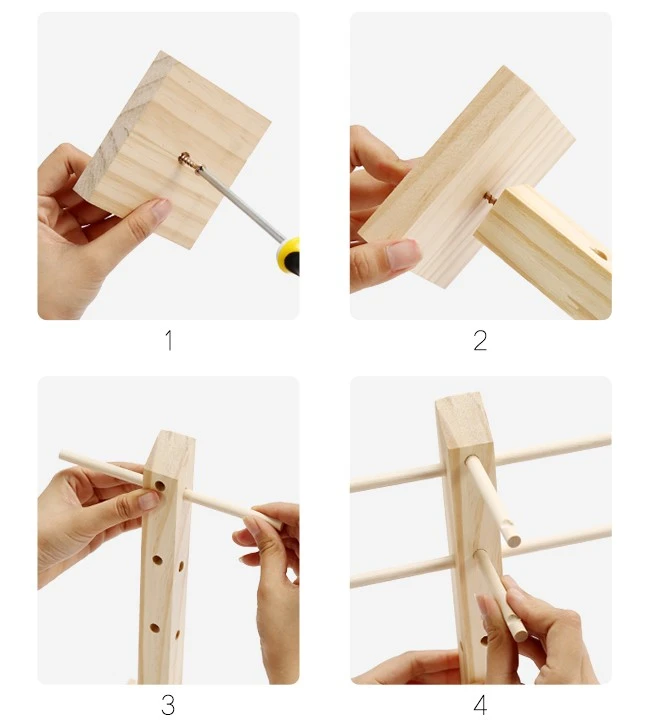 1

2

3

4