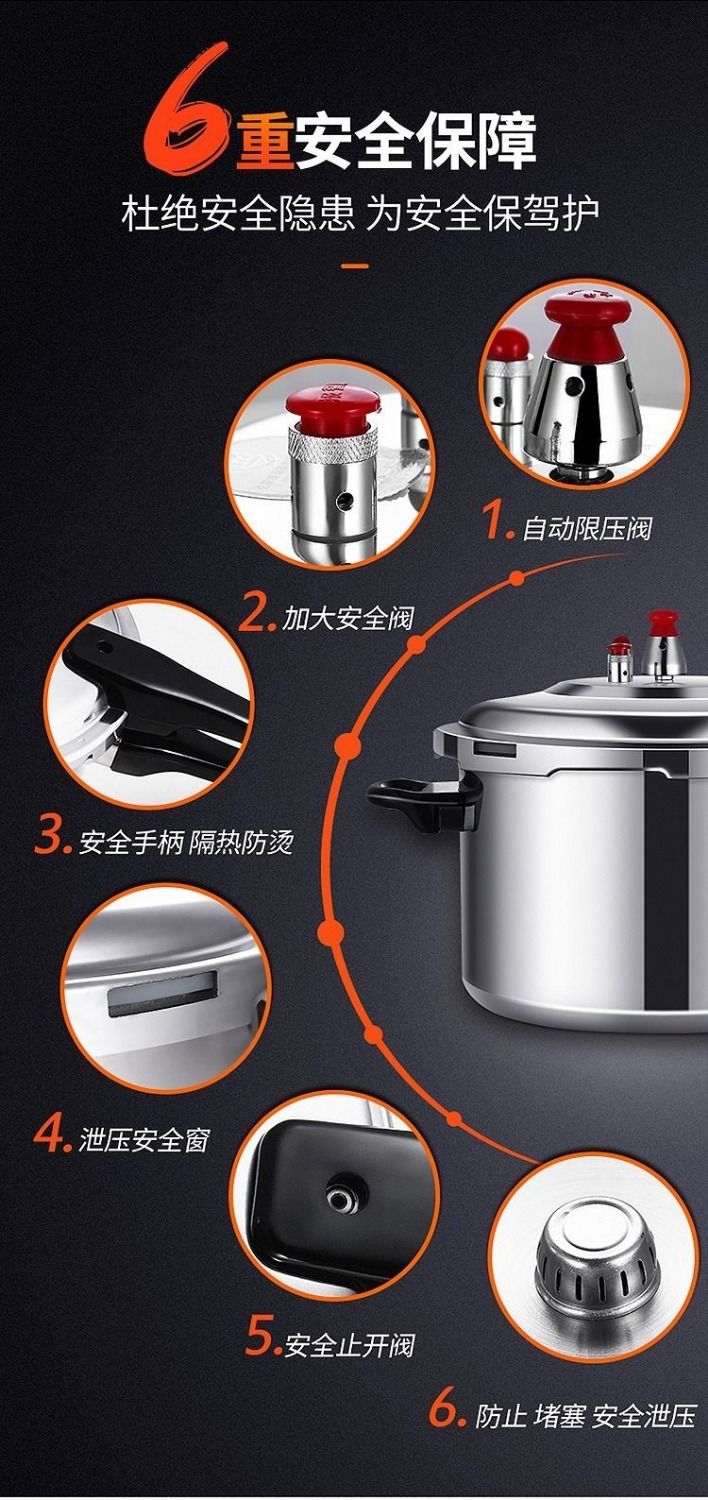 6重安全保障

杜绝安全隐患 为安全保驾护

1. 自动限压阀

2. 加大安全阀

3. 安全手柄 隔热防烫

4. 泄压安全窗

5. 安全止开阀

6. 防止 堵塞 安全泄压