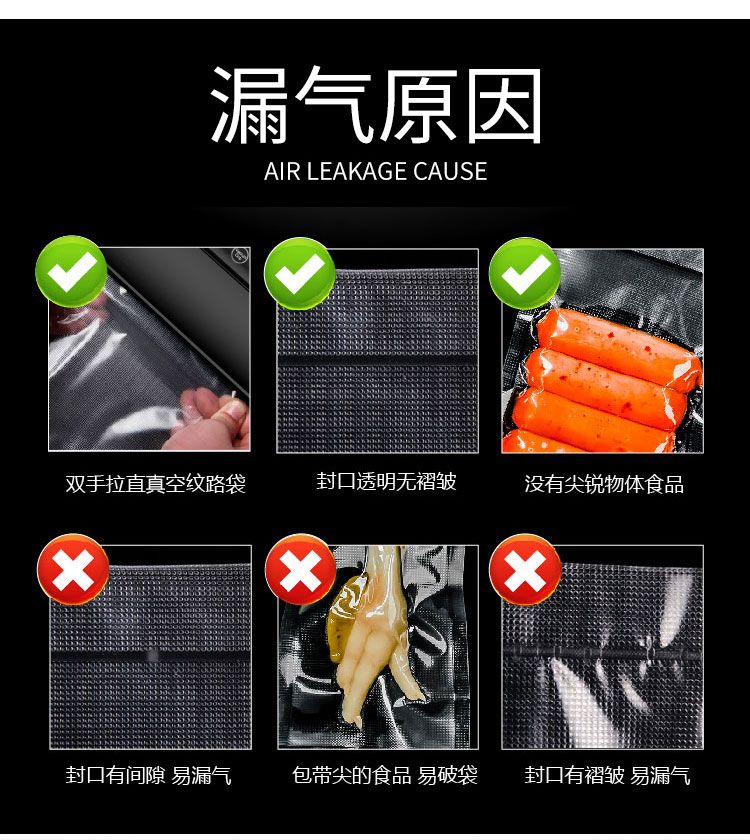 漏气原因
AIR LEAKAGE CAUSE

双手拉直真空纹路袋

封口透明无褶皱

没有尖锐物体食品

封口有间隙 易漏气

包带尖的食品 易破袋

封口有褶皱 易漏气