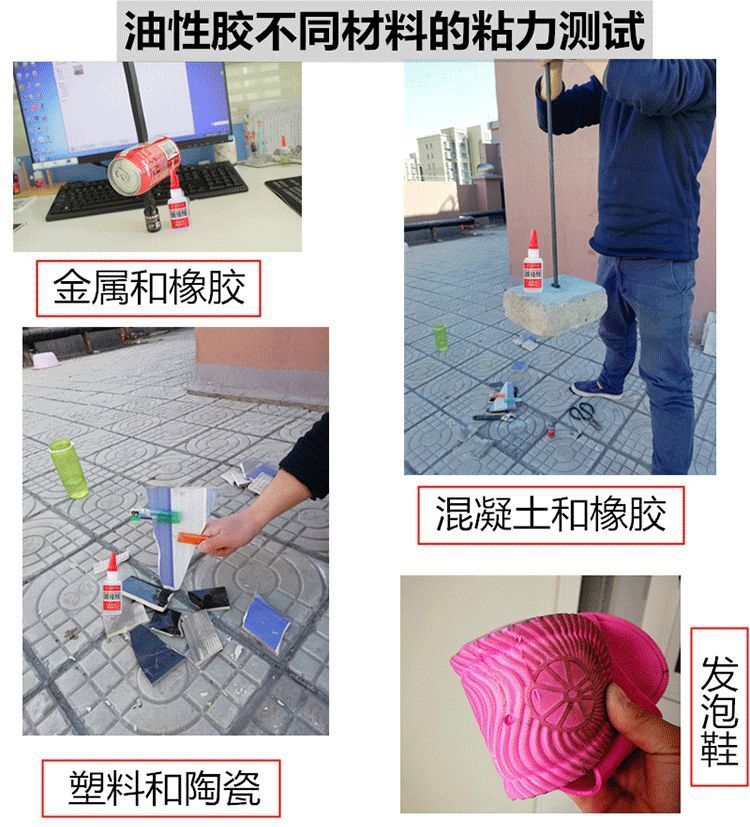 油性胶不同材料的粘力测试

金属和橡胶

混凝土和橡胶

塑料和陶瓷

发泡鞋