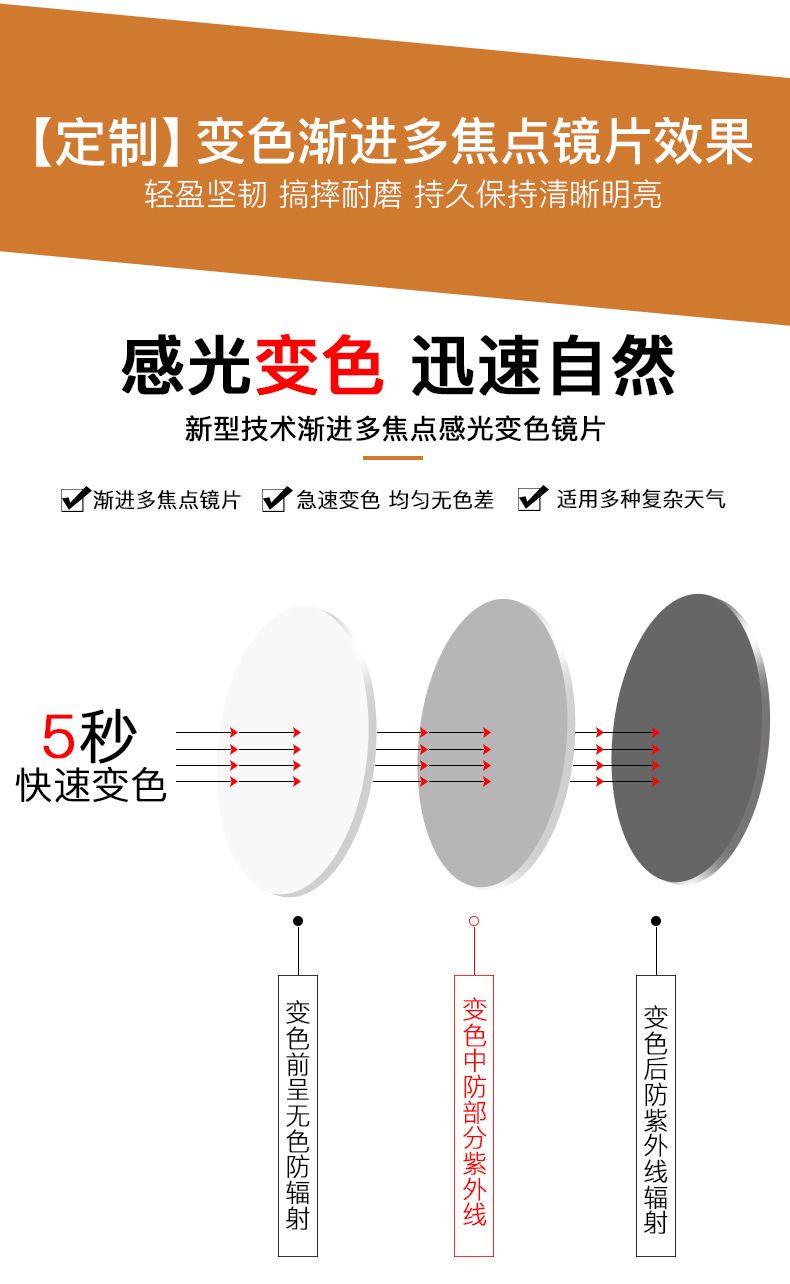 【定制】变色渐进多焦点镜片效果
轻盈坚韧 搞摔耐磨 持久保持清晰明亮

感光变色 迅速自然
新型技术渐进多焦点感光变色镜片

渐进多焦点镜片 急速变色 均匀无色差 适用多种复杂天气

5秒
快速变色

变色前呈无色防辐射

变色中防部分紫外线

变色后防紫外线辐射