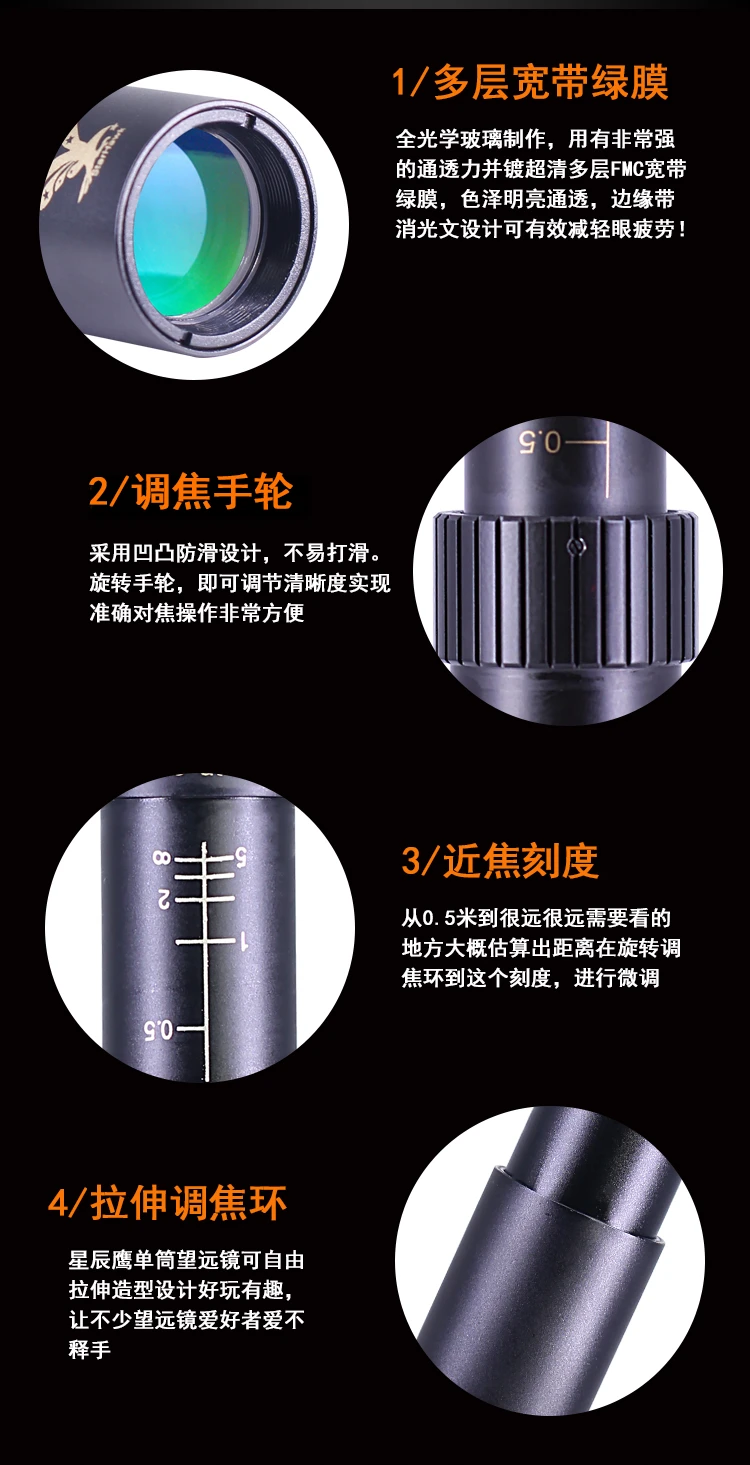 1/多层宽带绿膜

全光学玻璃制作，用有非常强的通透力并镀超清多层FMC宽带绿膜，色泽明亮通透，边缘带消光文设计可有效减轻眼疲劳！

0.5

2/调焦手轮

采用凹凸防滑设计，不易打滑。旋转手轮，即可调节清晰度实现准确对焦操作非常方便

8
5
2
1
0.5

3/近焦刻度

从0.5米到很远很远需要看的地方大概估算出距离在旋转调焦环到这个刻度，进行微调

4/拉伸调焦环

星辰鹰单筒望远镜可自由拉伸造型设计好玩有趣，让不少望远镜爱好者爱不释手