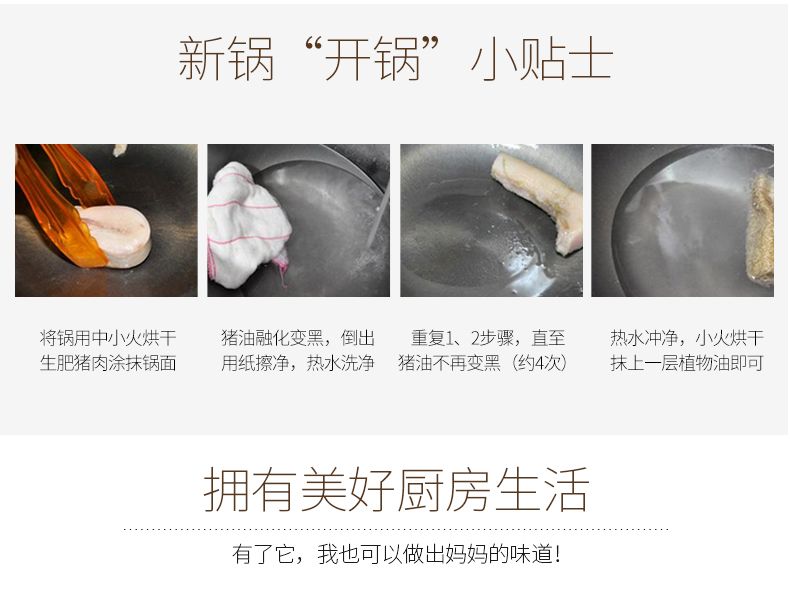 新锅“开锅”小贴士

将锅用中小火烘干
生肥猪肉涂抹锅面

猪油融化变黑，倒出
用纸擦净，热水洗净

重复1、2步骤，直至
猪油不再变黑（约4次）

热水冲净，小火烘干
抹上一层植物油即可

拥有美好厨房生活

有了它，我也可以做出妈妈的味道！