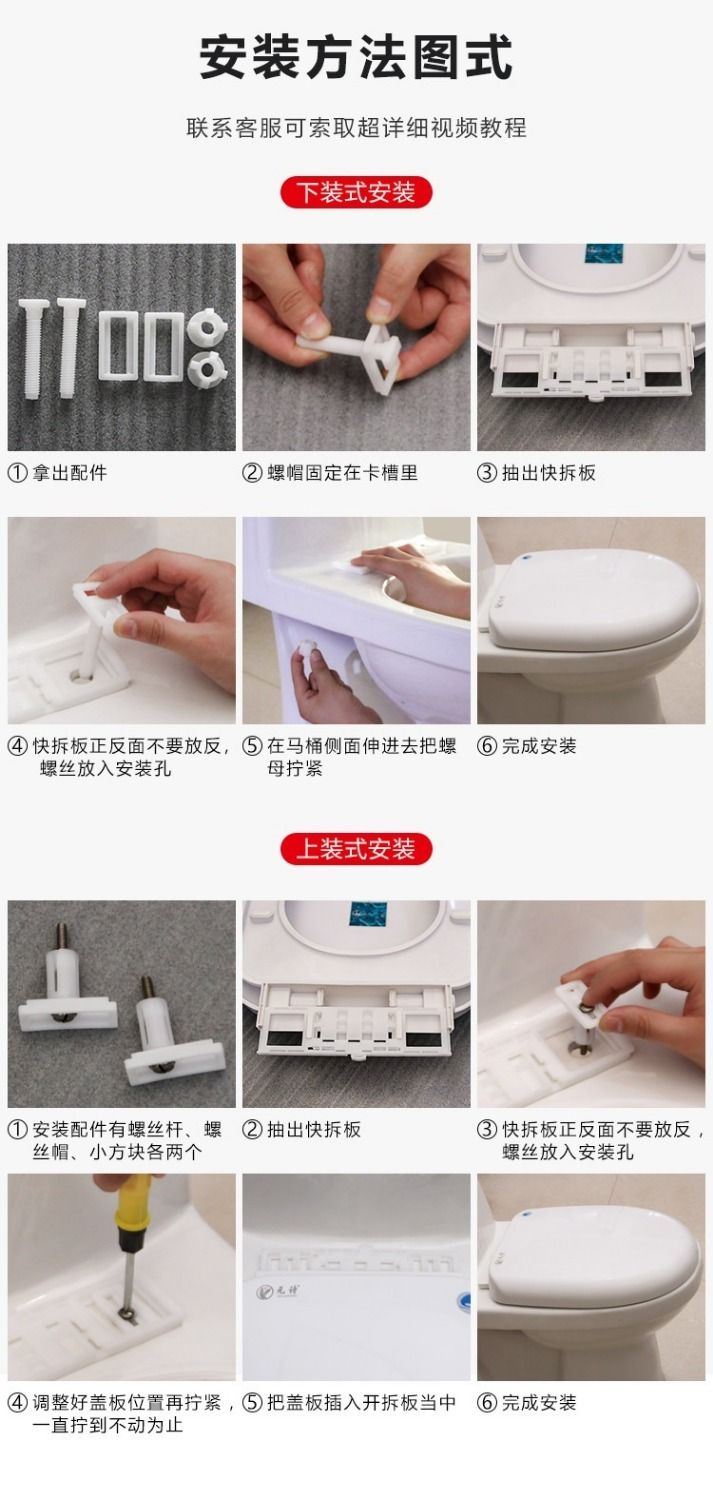 安装方法图式

联系客服可索取超详细视频教程

下装式安装

① 拿出配件

② 螺帽固定在卡槽里

③ 抽出快拆板

④ 快拆板正反面不要放反，螺丝放入安装孔

⑤ 在马桶侧面伸进去把螺母拧紧

⑥ 完成安装

上装式安装

① 安装配件有螺丝杆、螺丝帽、小方块各两个

② 抽出快拆板

③ 快拆板正反面不要放反，螺丝放入安装孔

④ 调整好盖板位置再拧紧，一直拧到不动为止

⑤ 把盖板插入开拆板当中

⑥ 完成安装