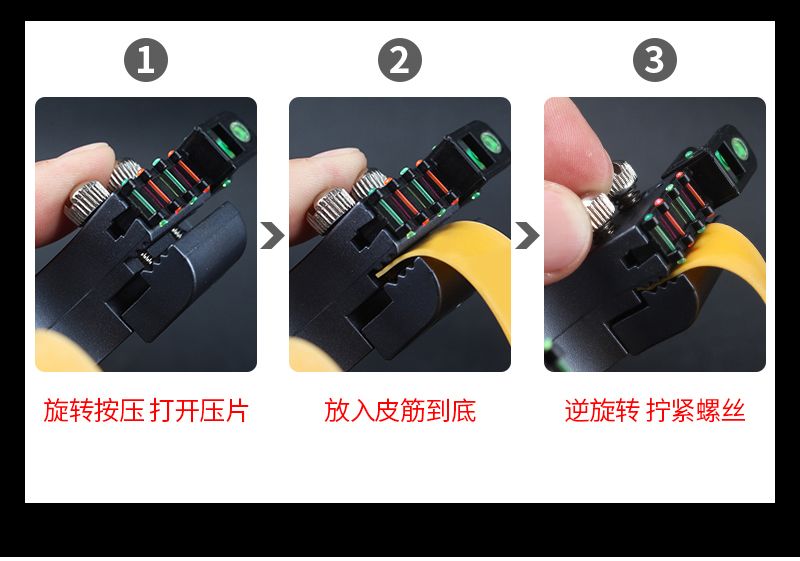 1

2

3

旋转按压 打开压片

放入皮筋到底

逆旋转 拧紧螺丝