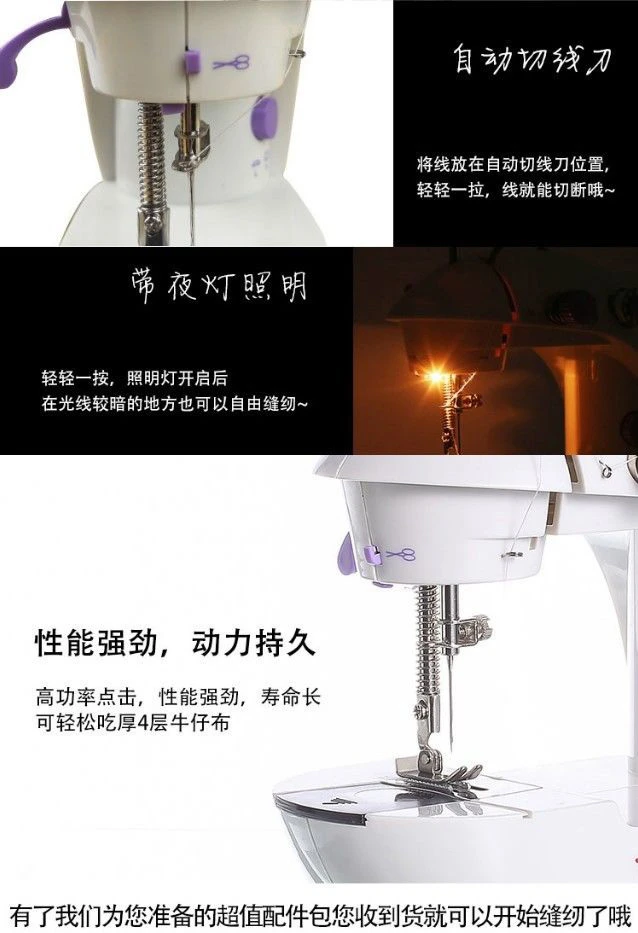 自动切线刀

将线放在自动切线刀位置，轻轻一拉，线就能切断哦~

带夜灯照明

轻轻一按，照明灯开启后
在光线较暗的地方也可以自由缝纫~

性能强劲，动力持久

高功率点击，性能强劲，寿命长
可轻松吃厚4层牛仔布

有了我们为您准备的超值配件包您收到货就可以开始缝纫了哦