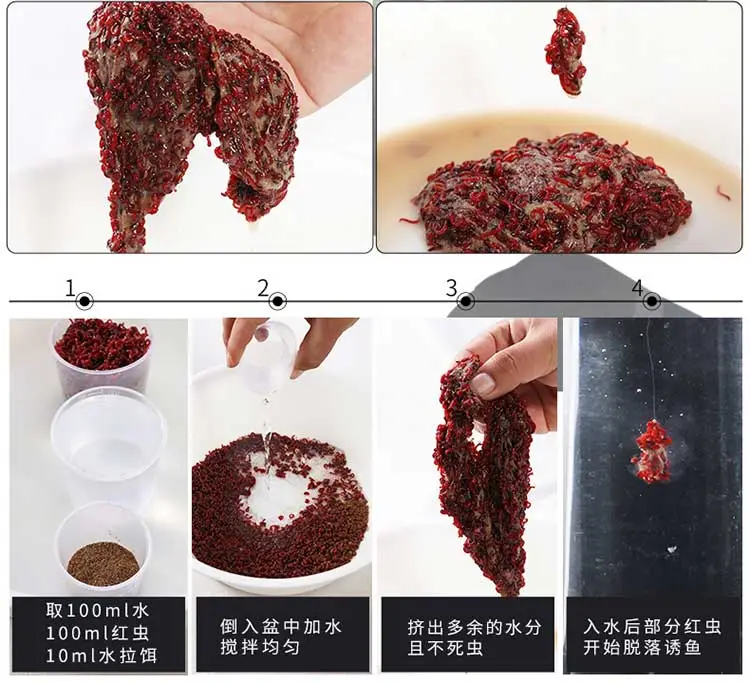 1
2
3
4

取100ml水
100ml红虫
10ml水拉饵

倒入盆中加水
搅拌均匀

挤出多余的水分
且不死虫

入水后部分红虫
开始脱落诱鱼