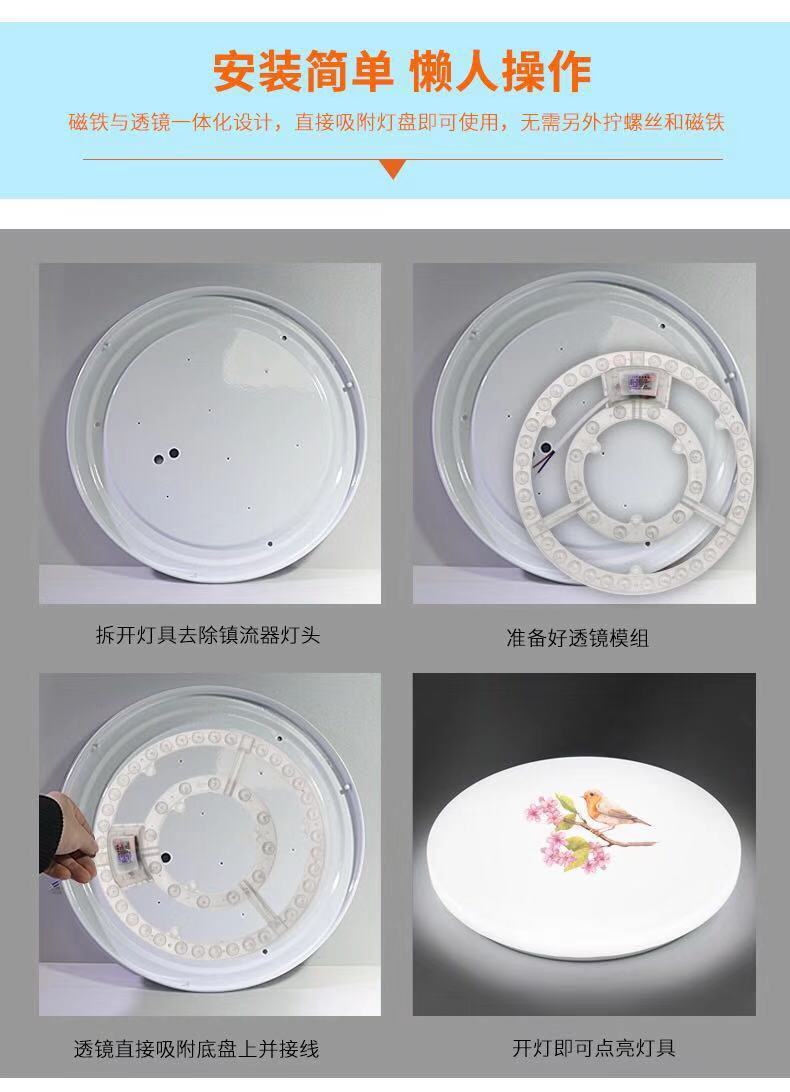 安装简单 懒人操作

磁铁与透镜一体化设计，直接吸附灯盘即可使用，无需另外拧螺丝和磁铁

拆开灯具去除镇流器灯头

准备好透镜模组

透镜直接吸附底盘上并接线

开灯即可点亮灯具