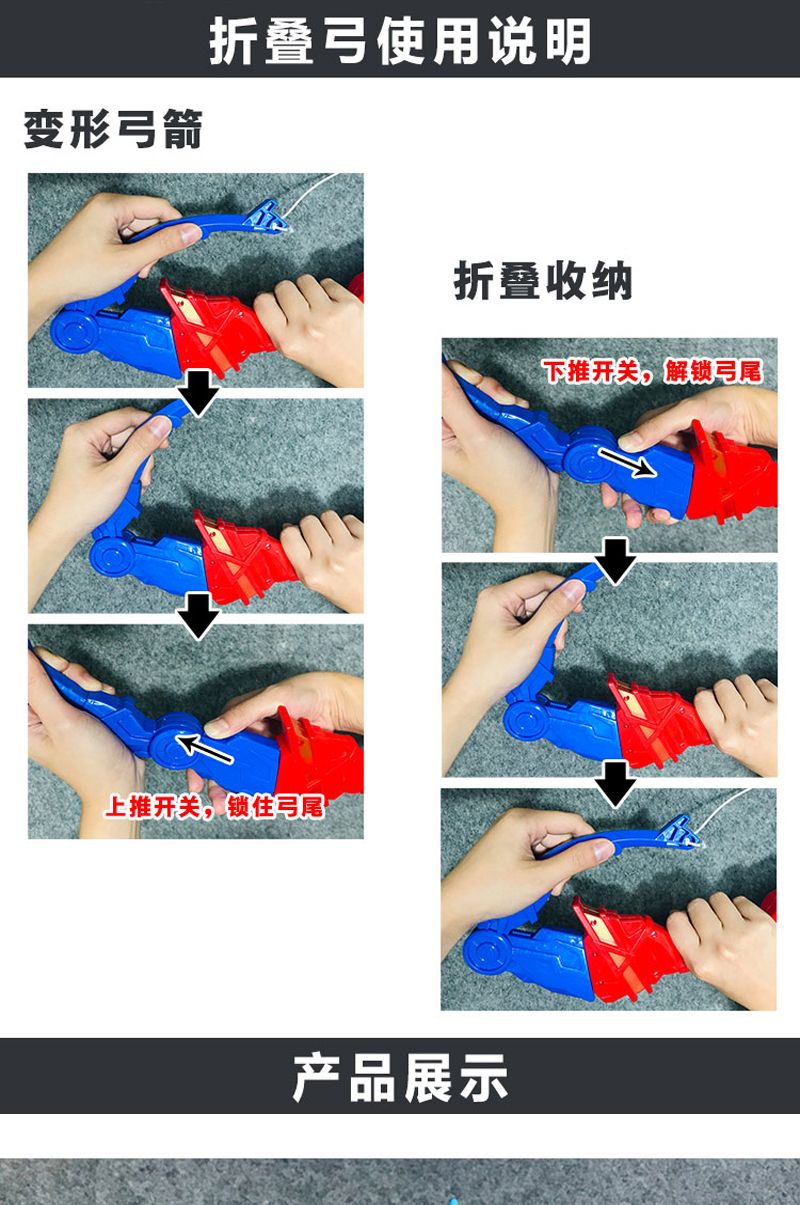 折叠弓使用说明

变形弓箭

上推开关，锁住弓尾

折叠收纳

下推开关，解锁弓尾

产品展示