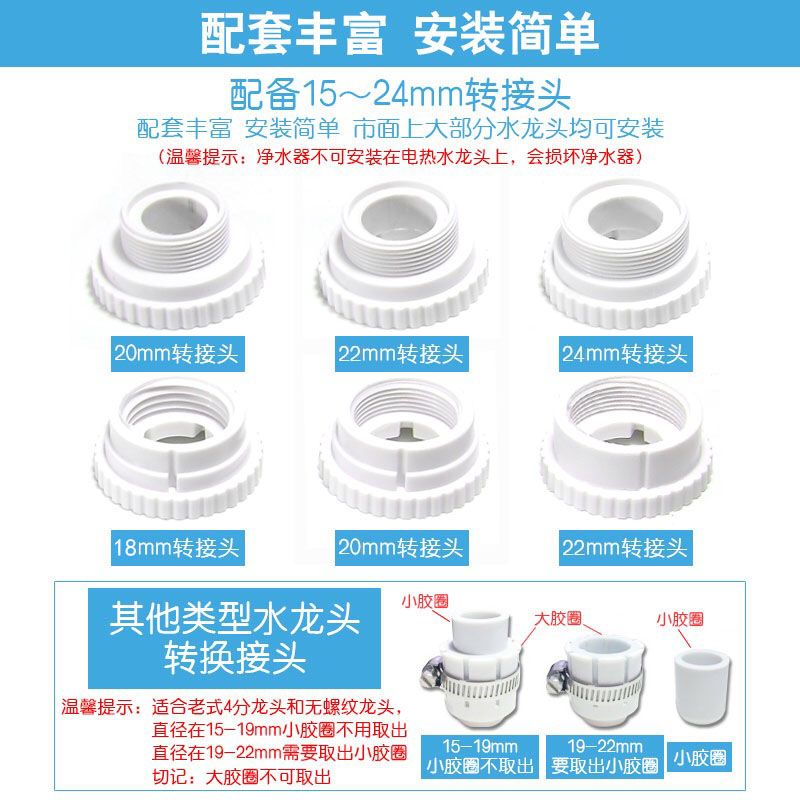 配套丰富 安装简单

配备15～24mm转接头
配套丰富 安装简单 市面上大部分水龙头均可安装
（温馨提示：净水器不可安装在电热水龙头上，会损坏净水器）

20mm转接头
22mm转接头
24mm转接头
18mm转接头
20mm转接头
22mm转接头

其他类型水龙头转换接头

温馨提示：适合老式4分龙头和无螺纹龙头，
直径在15-19mm小胶圈不用取出
直径在19-22mm需要取出小胶圈
切记：大胶圈不可取出

小胶圈
大胶圈
小胶圈

15-19mm 小胶圈不取出
19-22mm 要取出小胶圈
小胶圈