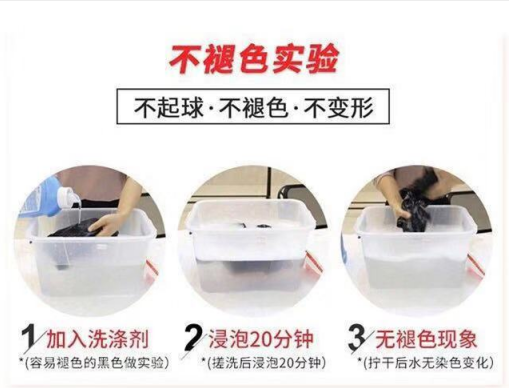 不褪色实验

不起球·不褪色·不变形

1 加入洗涤剂
*(容易褪色的黑色做实验)

2 浸泡20分钟
*(搓洗后浸泡20分钟)

3 无褪色现象
*(拧干后水无染色变化)