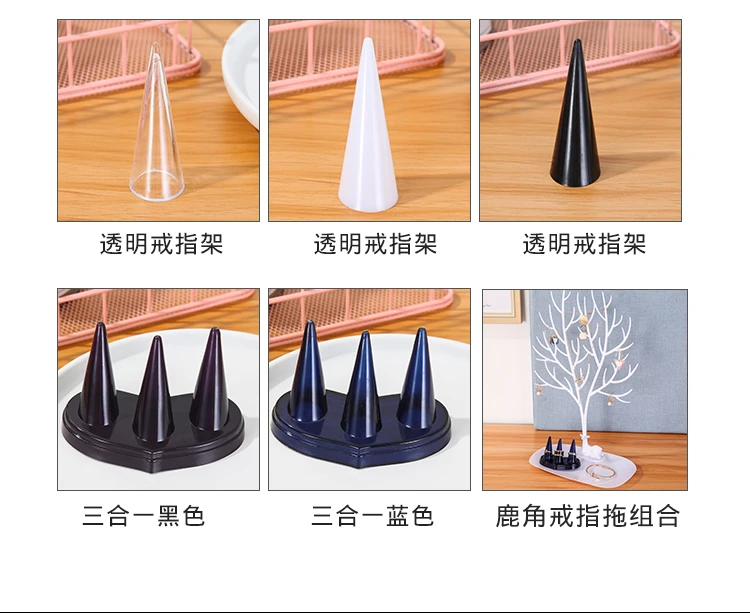 透明戒指架

透明戒指架

透明戒指架

三合一黑色

三合一蓝色

鹿角戒指拖组合