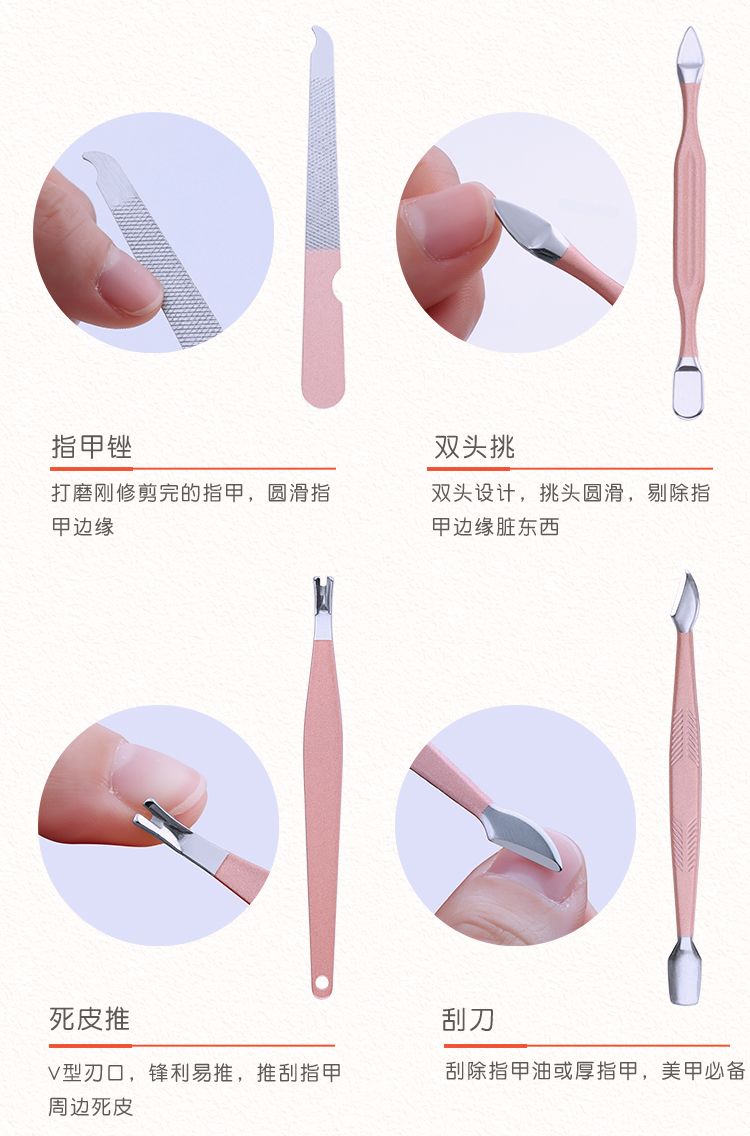 指甲锉

打磨刚修剪完的指甲，圆滑指甲边缘

双头挑

双头设计，挑头圆滑，剔除指甲边缘脏东西

死皮推

V型刃口，锋利易推，推刮指甲周边死皮

刮刀

刮除指甲油或厚指甲，美甲必备