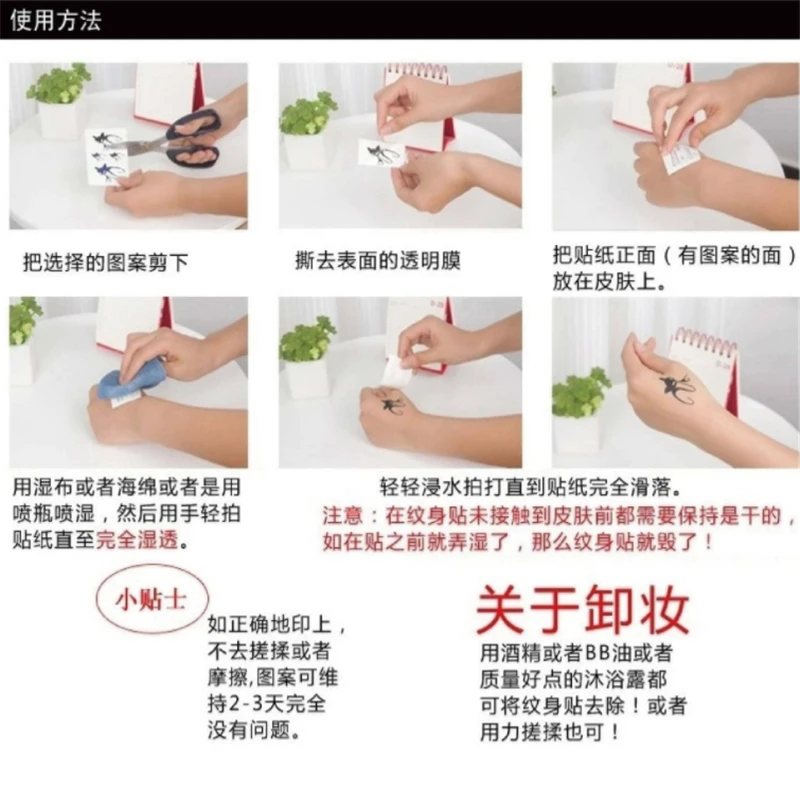 使用方法

把选择的图案剪下

撕去表面的透明膜

把贴纸正面（有图案的面）放在皮肤上。

用湿布或者海绵或者是用喷瓶喷湿，然后用手轻拍贴纸直至完全湿透。

轻轻浸水拍打直到贴纸完全滑落。

注意：在纹身贴未接触到皮肤前都需要保持是干的，如在贴之前就弄湿了，那么纹身贴就毁了！

小贴士

如正确地印上，不去搓揉或者摩擦,图案可维持2-3天完全没有问题。

关于卸妆

用酒精或者BB油或者质量好点的沐浴露都可将纹身贴去除！或者用力搓揉也可！