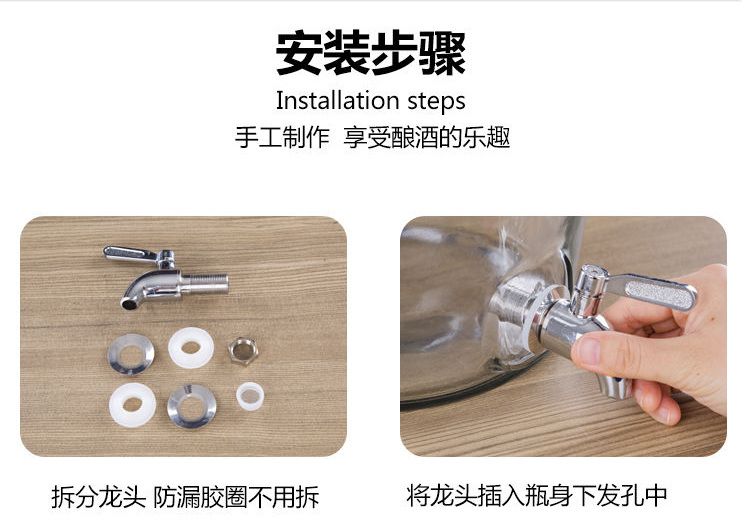 安装步骤
Installation steps
手工制作 享受酿酒的乐趣

拆分龙头 防漏胶圈不用拆

将龙头插入瓶身下发孔中