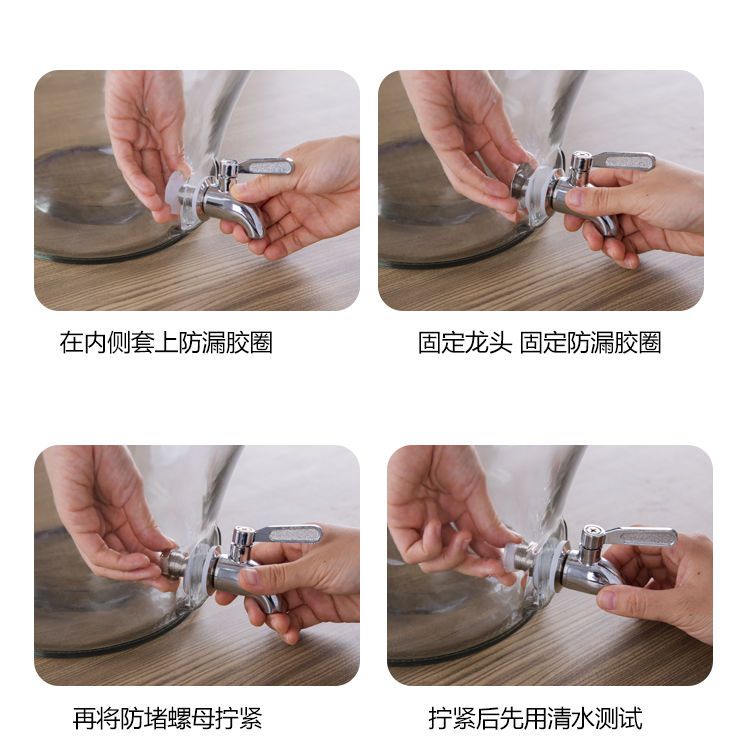 在内侧套上防漏胶圈

固定龙头 固定防漏胶圈

再将防堵螺母拧紧

拧紧后先用清水测试