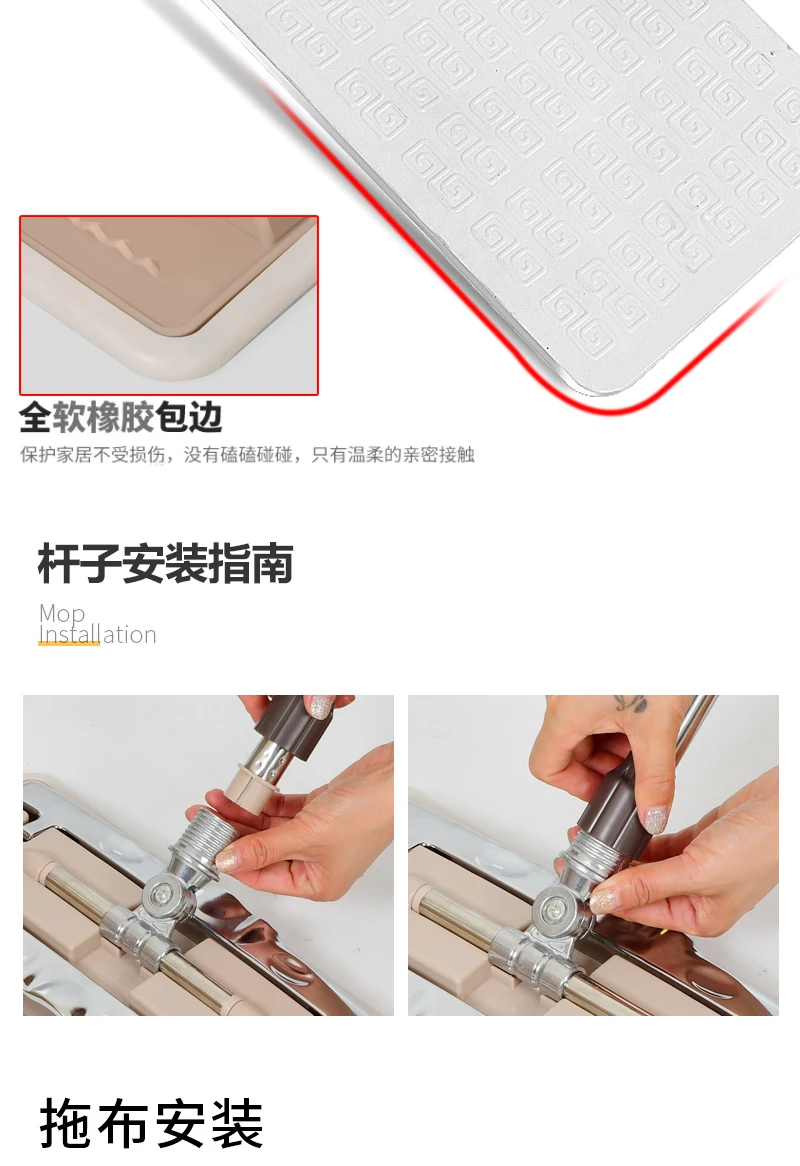 全软橡胶包边
保护家居不受损伤，没有磕磕碰碰，只有温柔的亲密接触

杆子安装指南
Mop
Installation

拖布安装