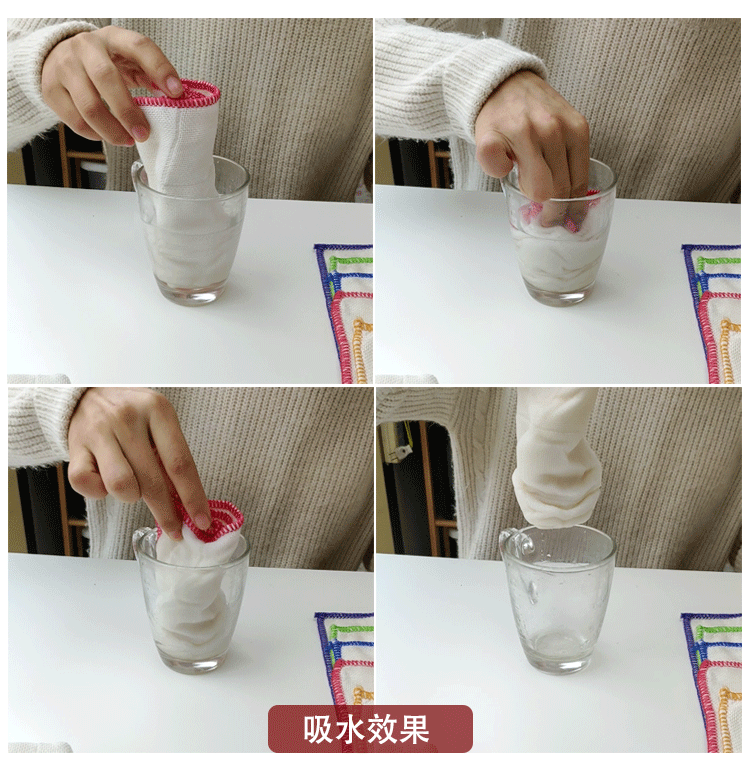 吸水效果