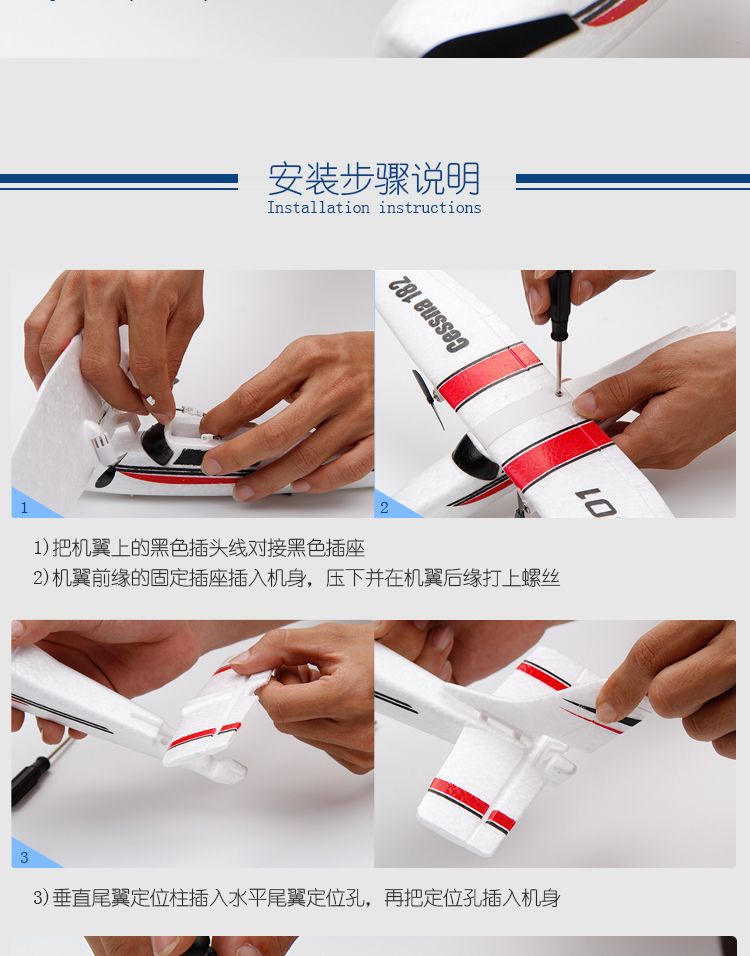 安装步骤说明
Installation instructions

Cessna 182

1

2

1)把机翼上的黑色插头线对接黑色插座
2)机翼前缘的固定插座插入机身，压下并在机翼后缘打上螺丝

3

3)垂直尾翼定位柱插入水平尾翼定位孔，再把定位孔插入机身