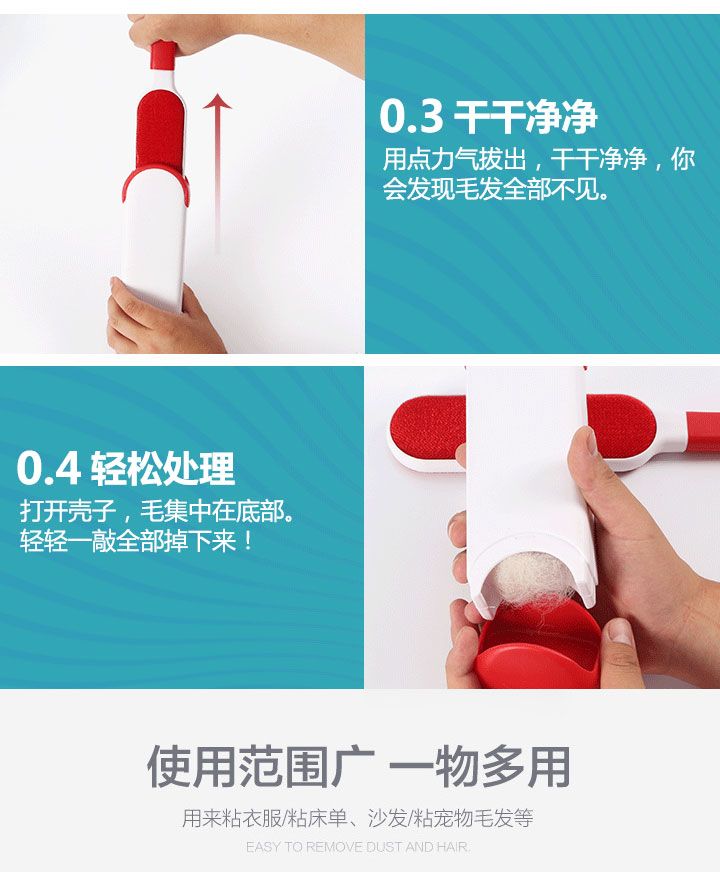 0.3 干干净净
用点力气拔出，干干净净，你会发现毛发全部不见。

0.4 轻松处理
打开壳子，毛集中在底部。
轻轻一敲全部掉下来！

使用范围广 一物多用
用来粘衣服/粘床单、沙发/粘宠物毛发等
EASY TO REMOVE DUST AND HAIR.