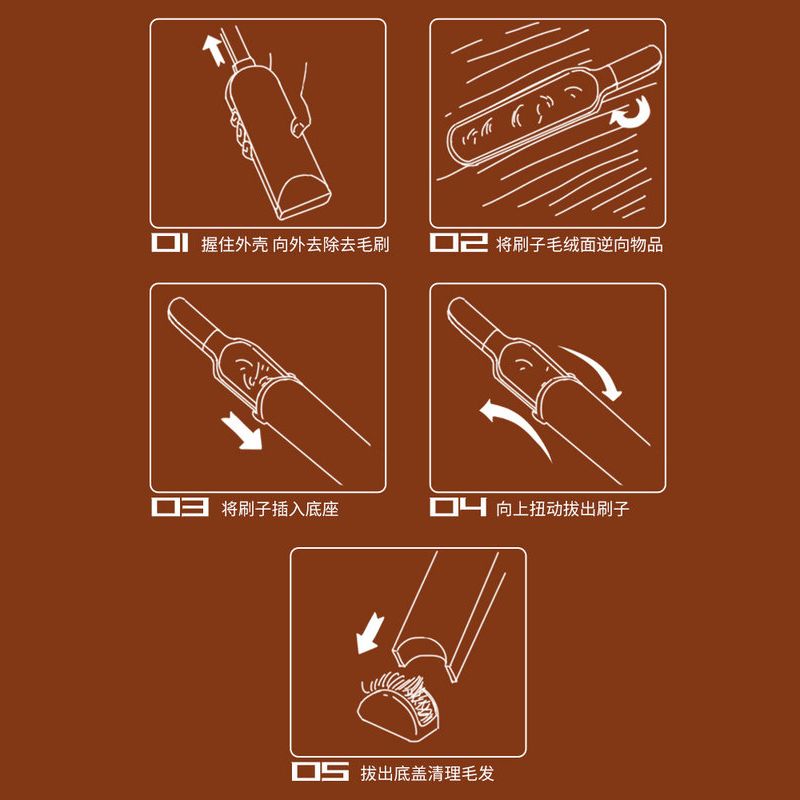 01 握住外壳 向外去除去毛刷

02 将刷子毛绒面逆向物品

03 将刷子插入底座

04 向上扭动拔出刷子

05 拔出底盖清理毛发