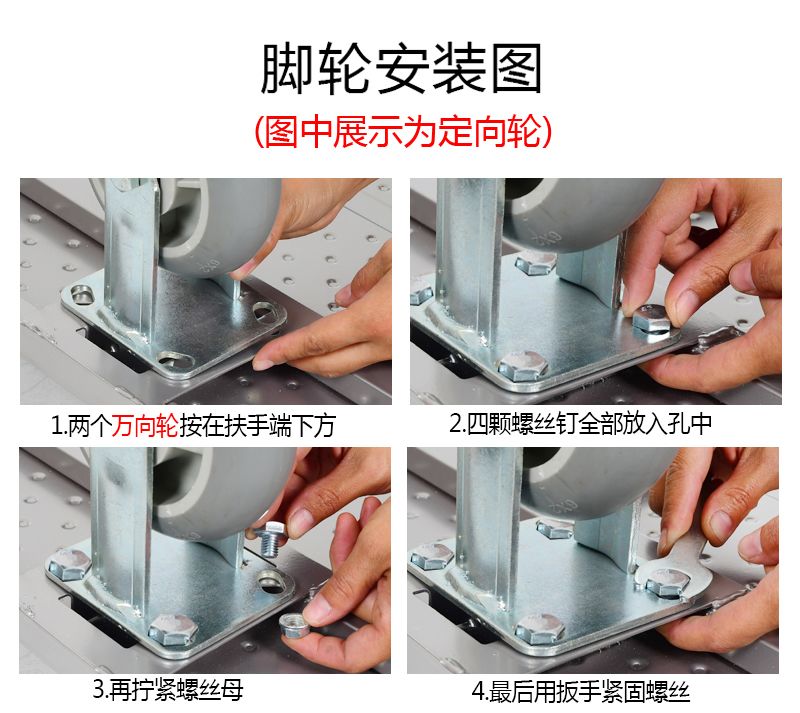 脚轮安装图
(图中展示为定向轮)

1.两个万向轮按在扶手端下方

2.四颗螺丝钉全部放入孔中

3.再拧紧螺丝母

4.最后用扳手紧固螺丝