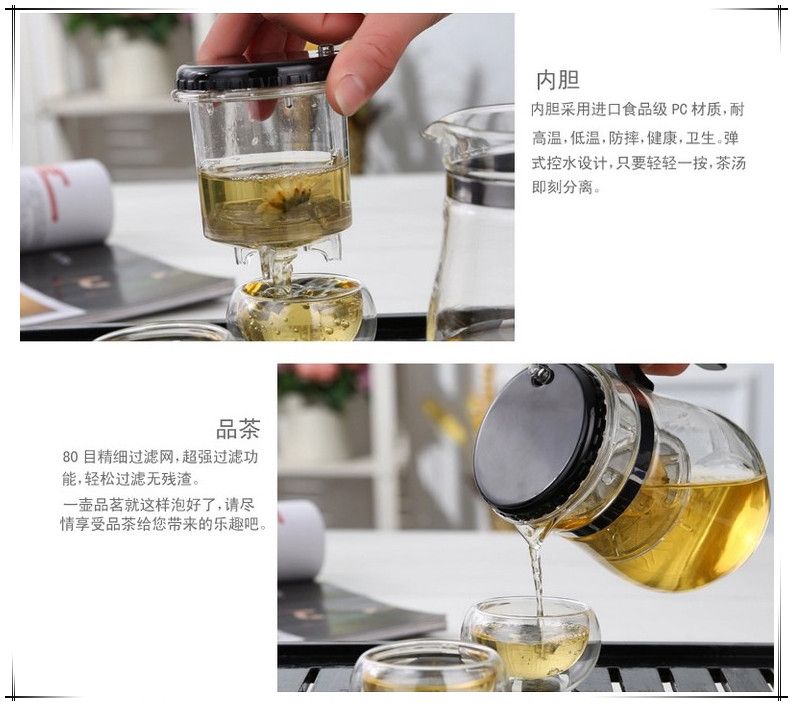 内胆

内胆采用进口食品级 PC 材质，耐高温，低温，防摔，健康，卫生。弹式控水设计，只要轻轻一按，茶汤即刻分离。

品茶

80 目精细过滤网，超强过滤功能，轻松过滤无残渣。

一壶品茗就这样泡好了，请尽情享受品茶给您带来的乐趣吧。