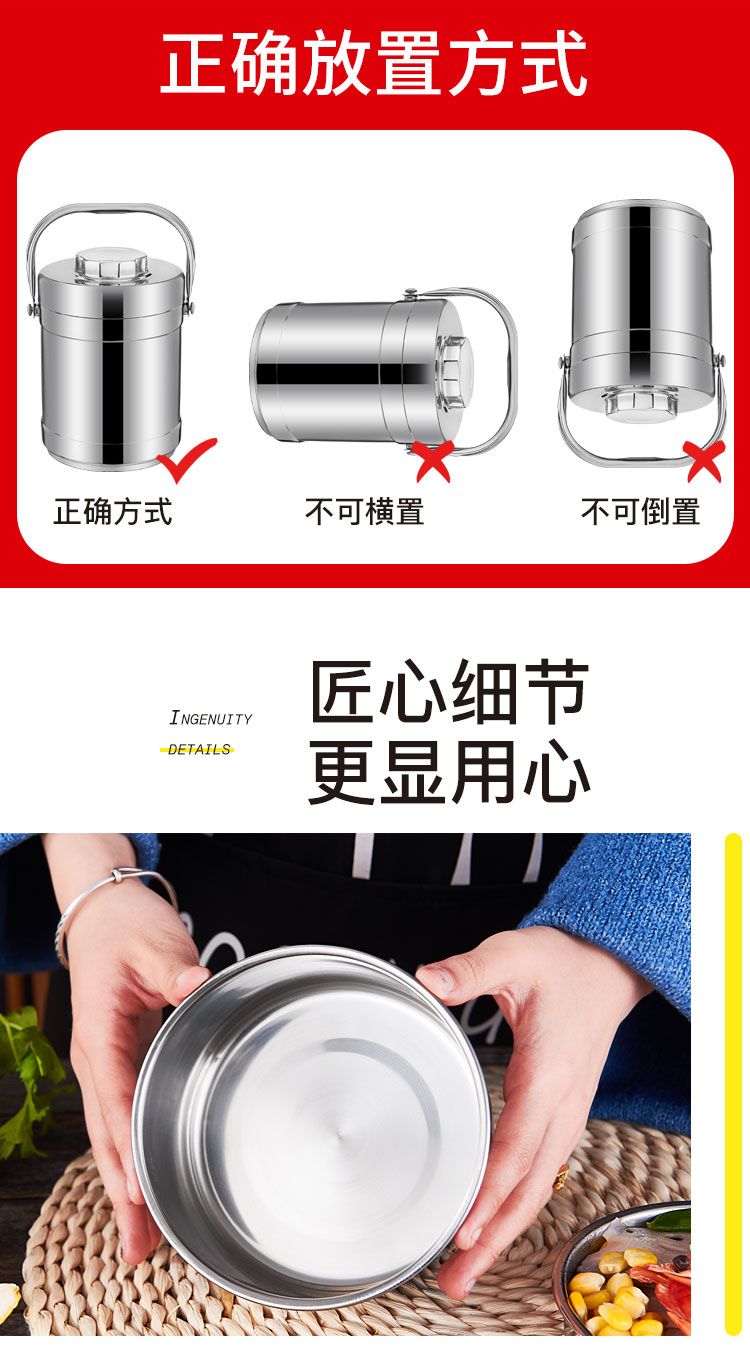 正确放置方式

正确方式

不可横置

不可倒置

INGENUITY
DETAILS

匠心细节
更显用心