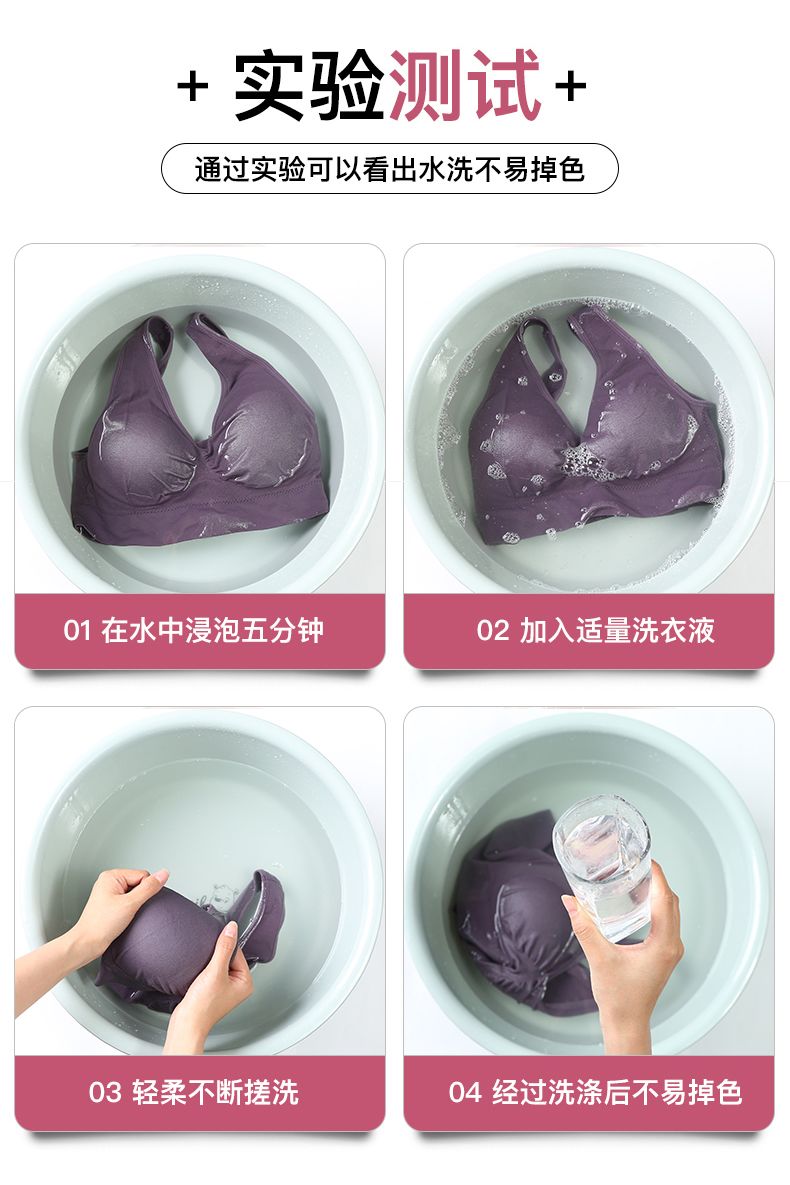 + 实验测试 +

通过实验可以看出水洗不易掉色

01 在水中浸泡五分钟

02 加入适量洗衣液

03 轻柔不断搓洗

04 经过洗涤后不易掉色