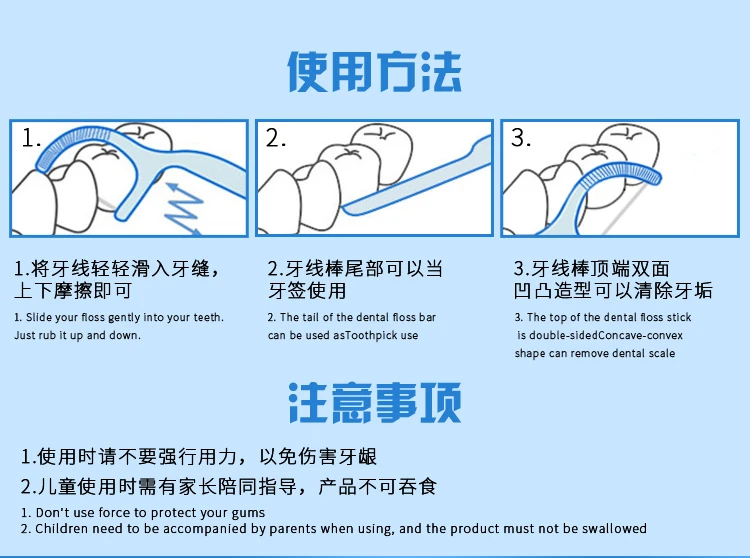 使用方法

1.

2.

3.

1.将牙线轻轻滑入牙缝，上下摩擦即可

1. Slide your floss gently into your teeth. Just rub it up and down.

2.牙线棒尾部可以当牙签使用

2. The tail of the dental floss bar can be used asToothpick use

3.牙线棒顶端双面凹凸造型可以清除牙垢

3. The top of the dental floss stick is double-sidedConcave-convex shape can remove dental scale

注意事项

1.使用时请不要强行用力，以免伤害牙龈

2.儿童使用时需有家长陪同指导，产品不可吞食

1. Don't use force to protect your gums
2. Children need to be accompanied by parents when using, and the product must not be swallowed