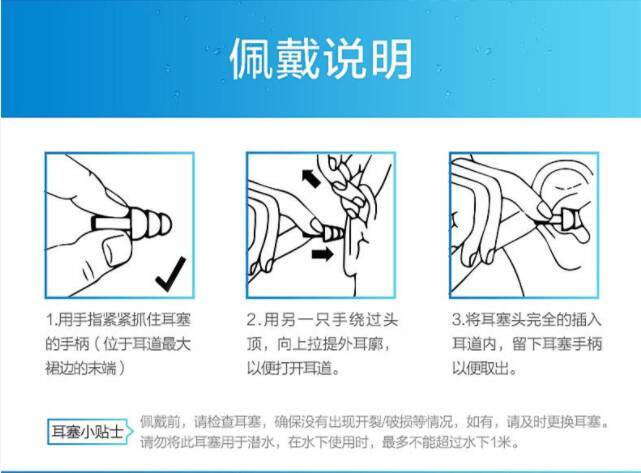 佩戴说明

1.用手指紧紧抓住耳塞的手柄（位于耳道最大裙边的末端）

2.用另一只手绕过头顶，向上拉提外耳廓，以便打开耳道。

3.将耳塞头完全的插入耳道内，留下耳塞手柄以便取出。

耳塞小贴士

佩戴前，请检查耳塞，确保没有出现开裂/破损等情况，如有，请及时更换耳塞。
请勿将此耳塞用于潜水，在水下使用时，最多不能超过水下1米。