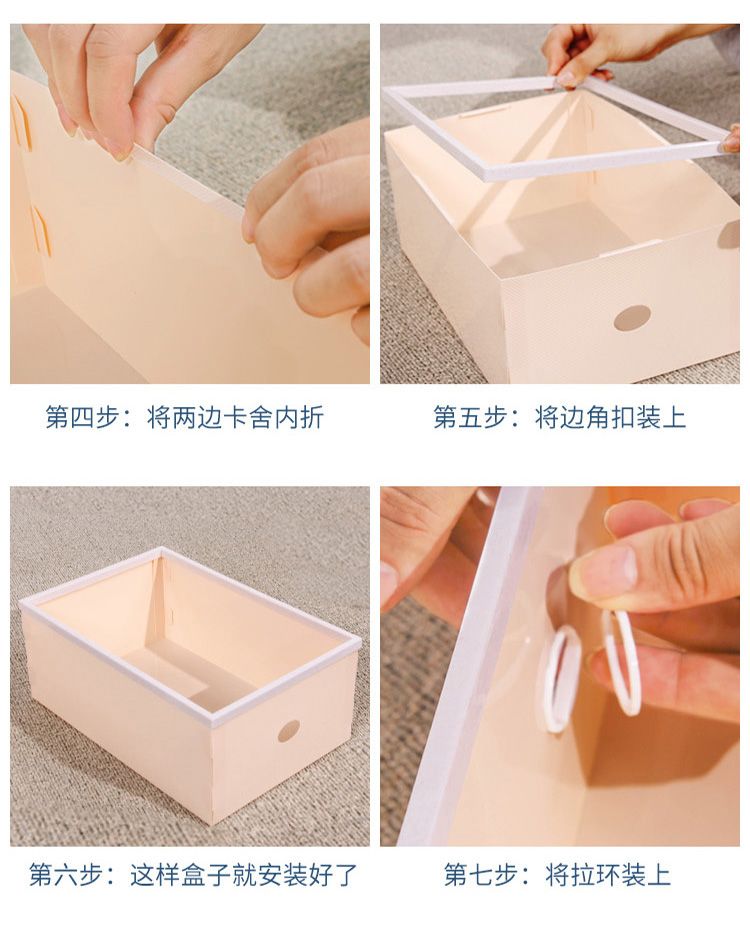 第四步：将两边卡舍内折

第五步：将边角扣装上

第六步：这样盒子就安装好了

第七步：将拉环装上